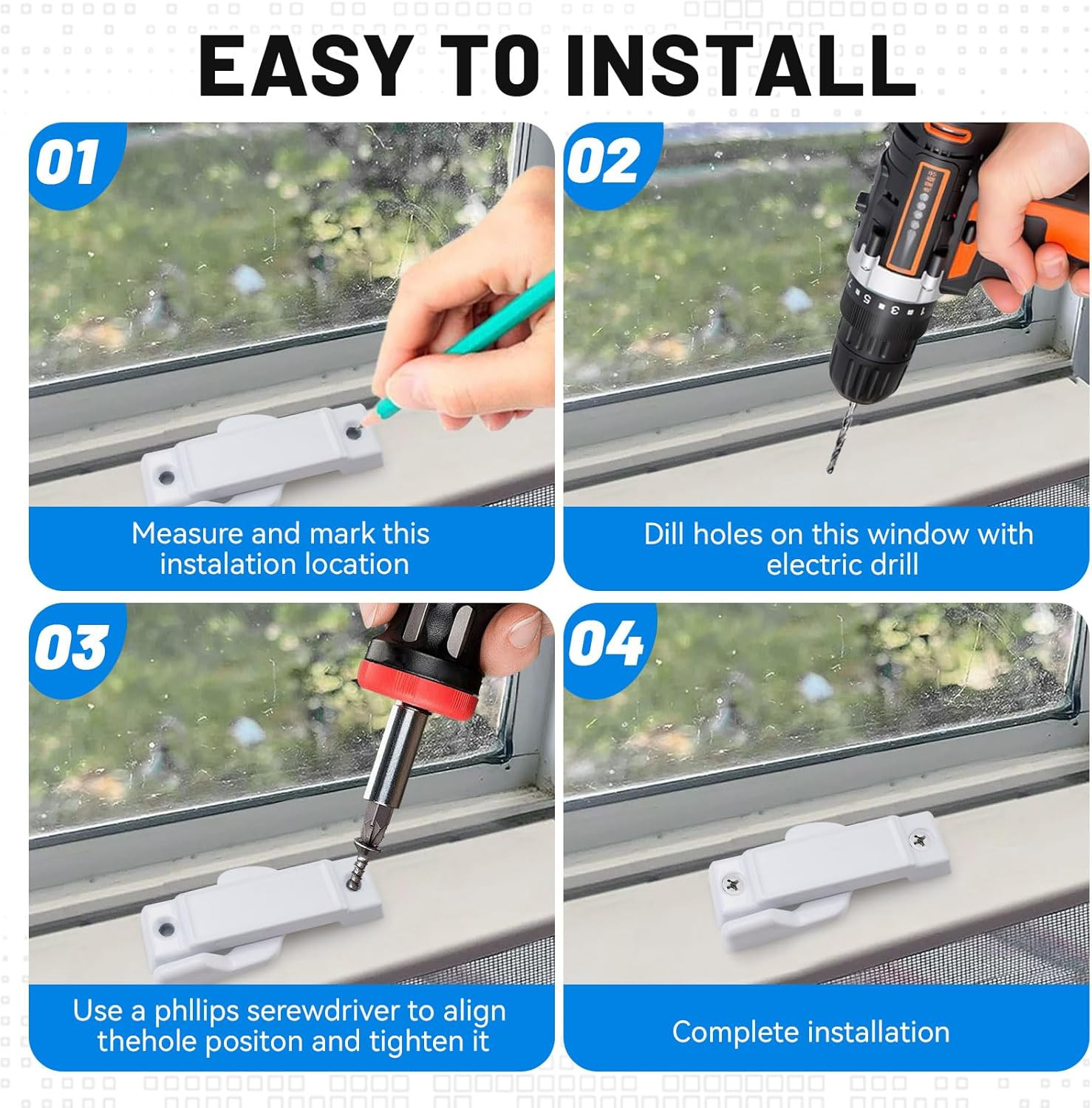 EASY TO INSTALL

01

Measure and mark this instalation location

02

Dill holes on this window with electric drill

03

Use a phllips serewdriver to align thehole positon and tighten it

04

Complete installation