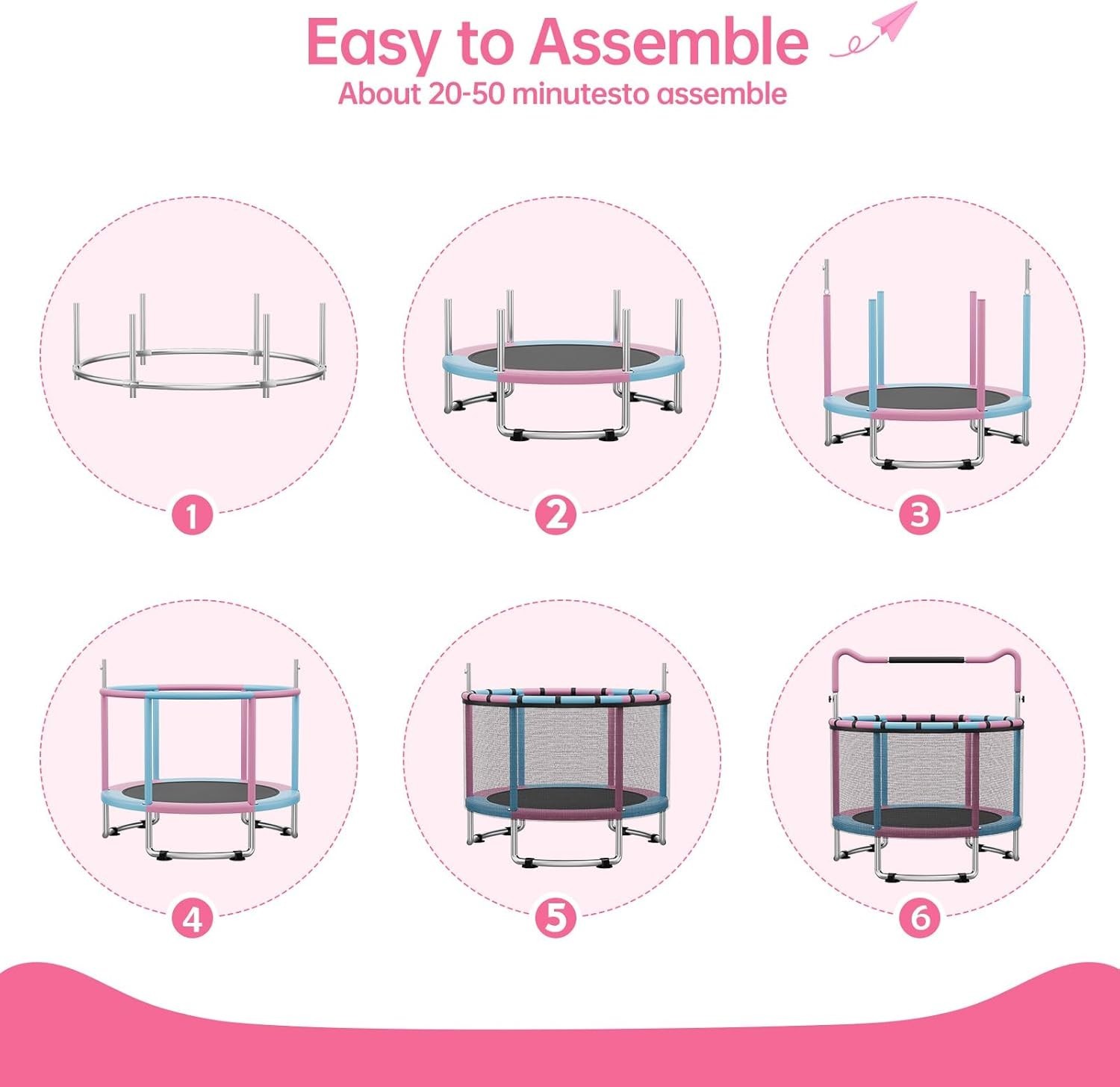 Easy to Assemble
About 20-50 minutesto assemble

1

2

3

4

5

6