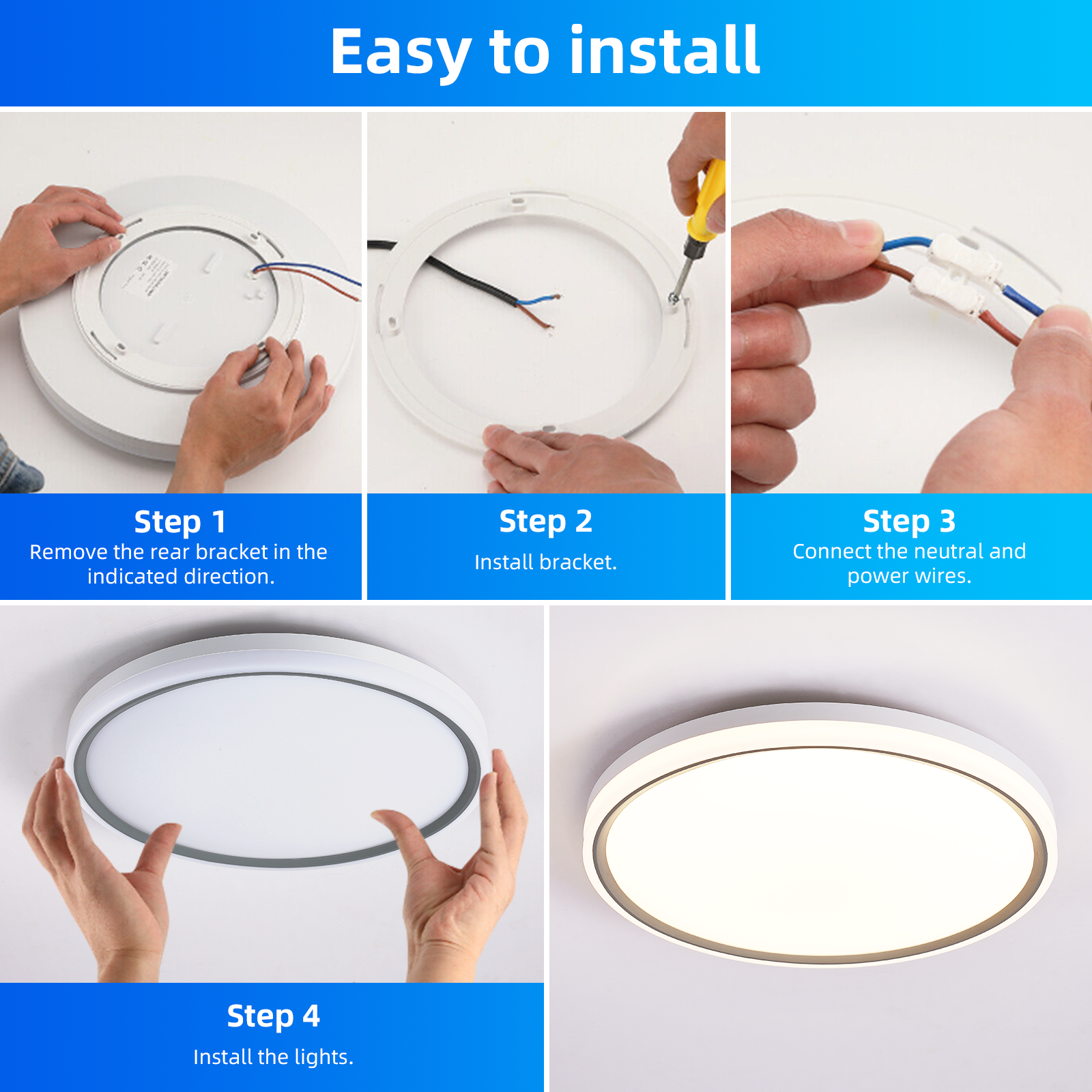 Easy to install

Step 1
Remove the rear bracket in the indicated direction.

Step 2
Install bracket.

Step 3
Connect the neutral and power wires.

Step 4
Install the lights.