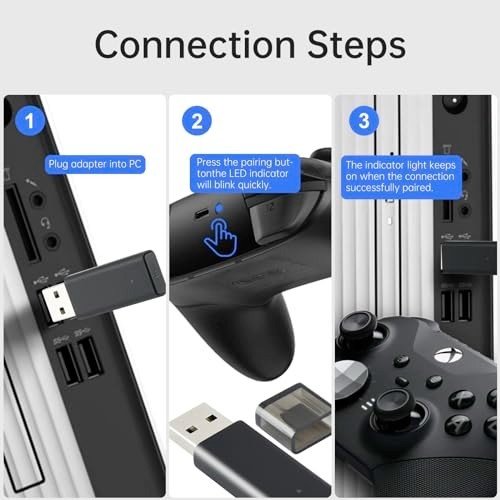 Connection Steps

1

Plug adapter into PC

2

Press the pairing buttonthe LED indicator will blink quickly.

3

The indicator light keeps on when the connection successfully paired.