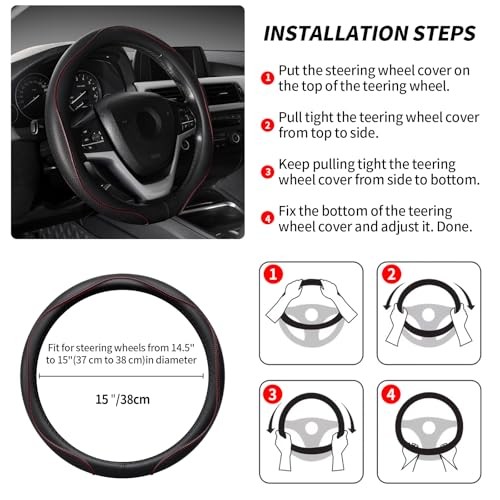 INSTALLATION STEPS

1 Put the steering wheel cover on the top of the teering wheel.

2 Pull tight the teering wheel cover from top to side.

3 Keep pulling tight the teering wheel cover from side to bottom.

4 Fix the bottom of the teering wheel cover and adjust it. Done.

Fit for steering wheels from 14.5" to 15"(37 cm to 38 cm)in diameter

15 "/38cm

1

2

3

4