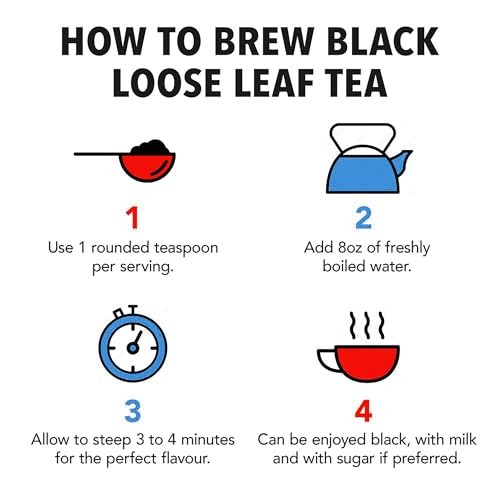 HOW TO BREW BLACK LOOSE LEAF TEA

1
Use 1 rounded teaspoon per serving.

2
Add 8oz of freshly boiled water.

3
Allow to steep 3 to 4 minutes for the perfect flavour.

4
Can be enjoyed black, with milk and with sugar if preferred.