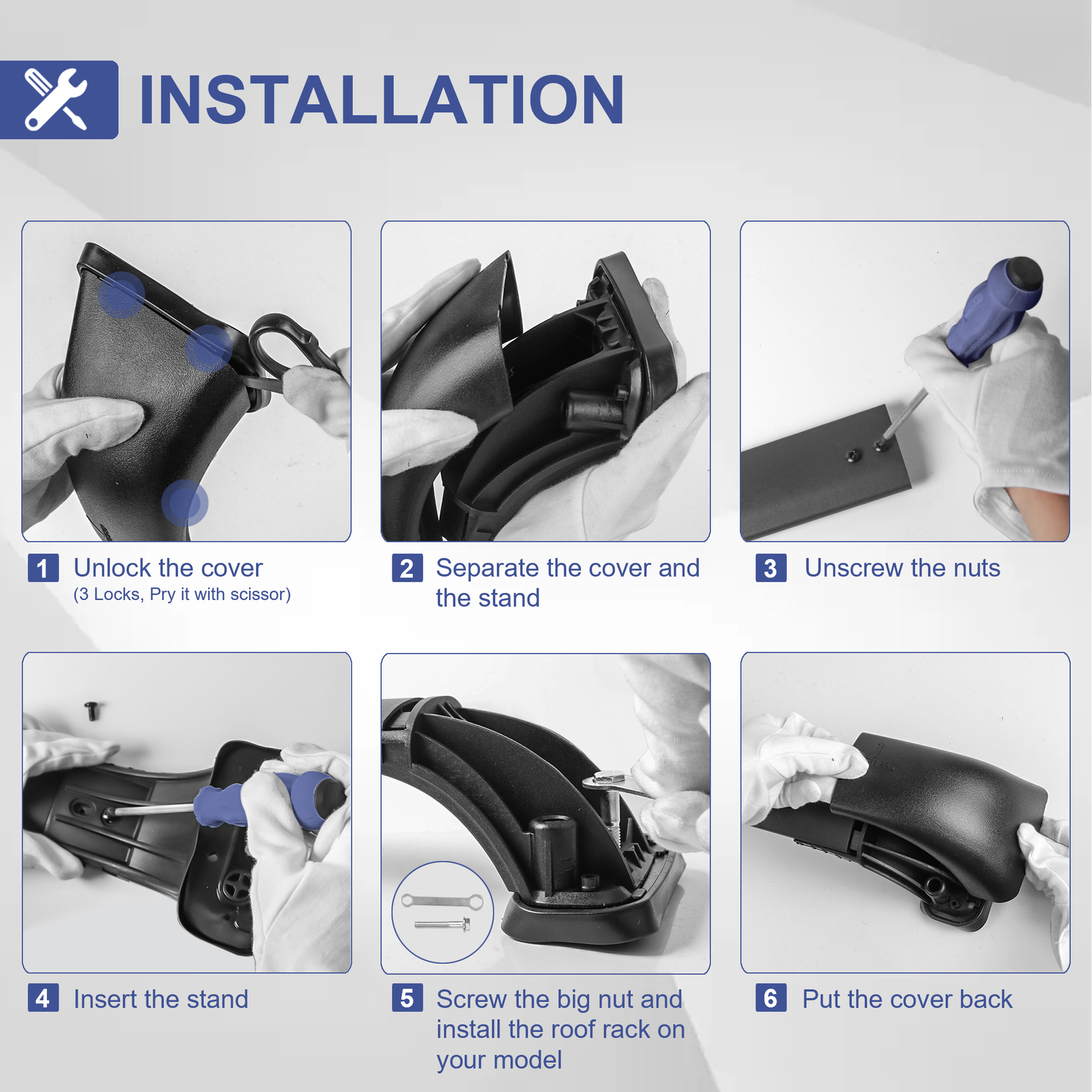 INSTALLATION

1 Unlock the cover
(3 Locks, Pry it with scissor)

2 Separate the cover and the stand

3 Unscrew the nuts

4 Insert the stand

5 Screw the big nut and install the roof rack on your model

6 Put the cover back