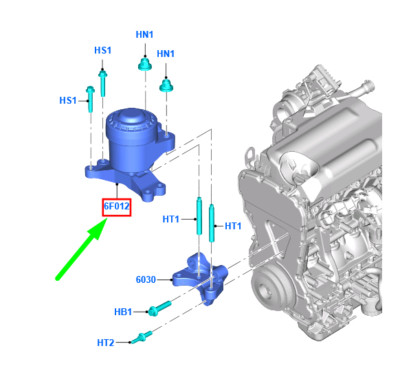 HN1
HS1
HN1
HS1
6F012
HT1
HT1
6030
HB1
HT2