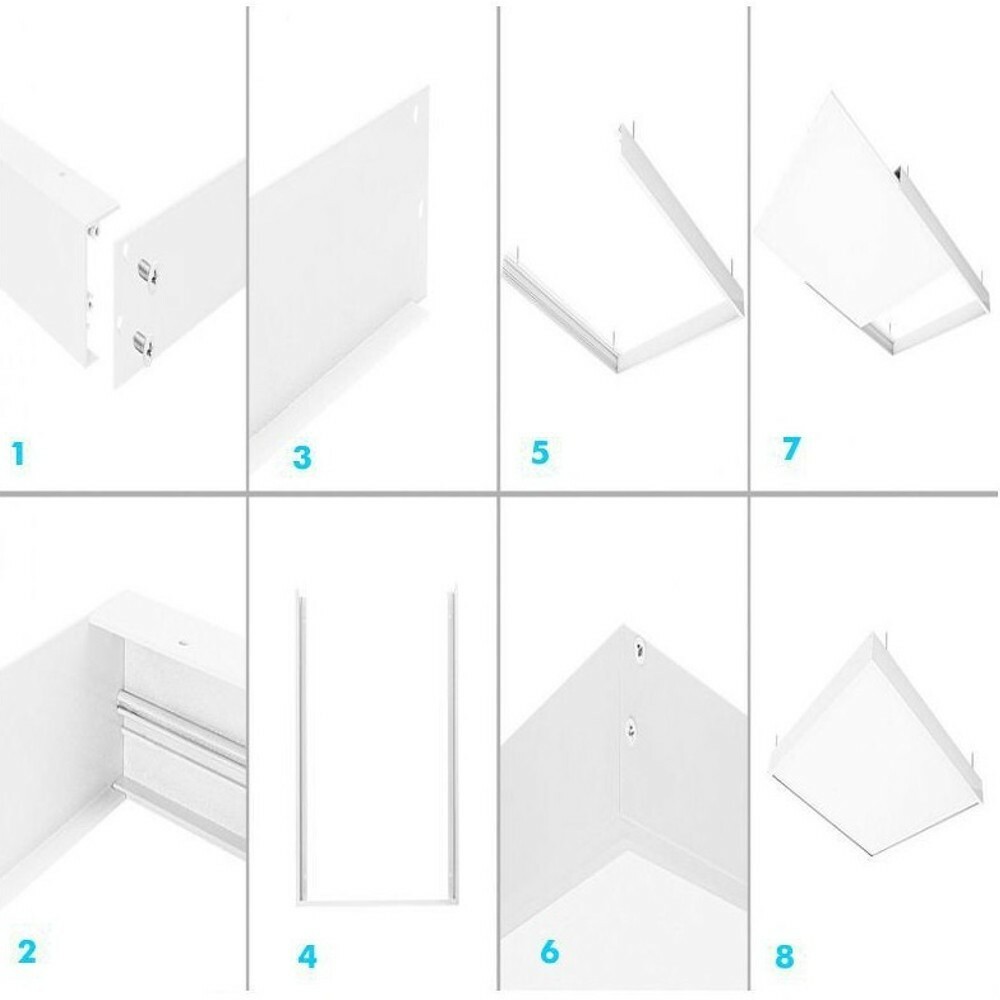 1

3

5

7

2

4

6

8