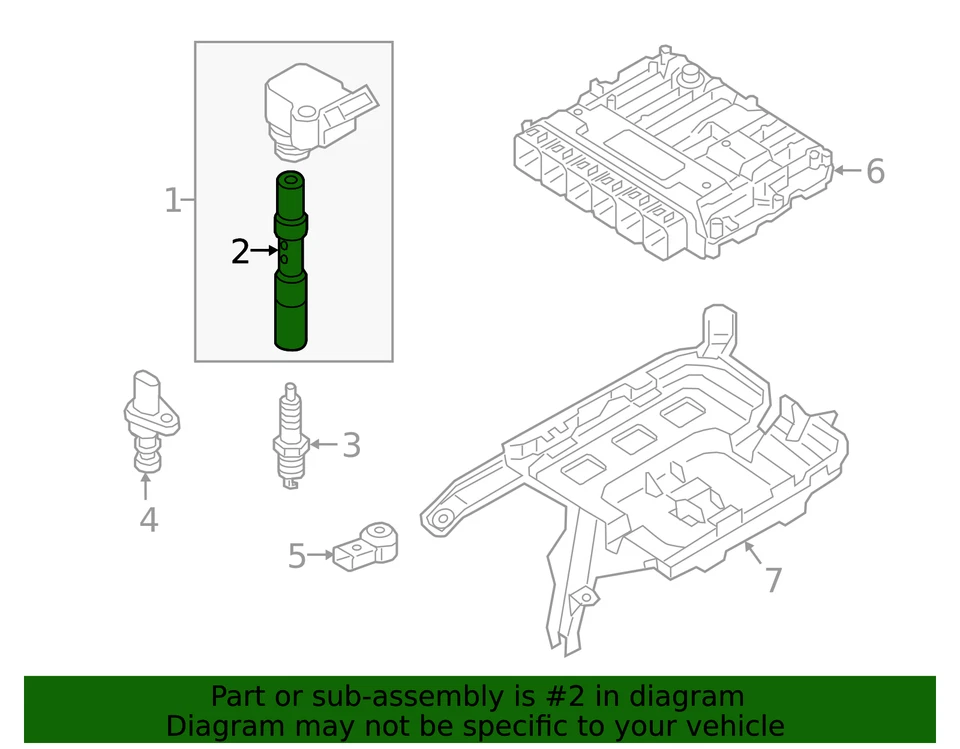 1
2
6
3
4
5
7

Part or sub-assembly is #2 in diagram
Diagram may not be specific to your vehicle