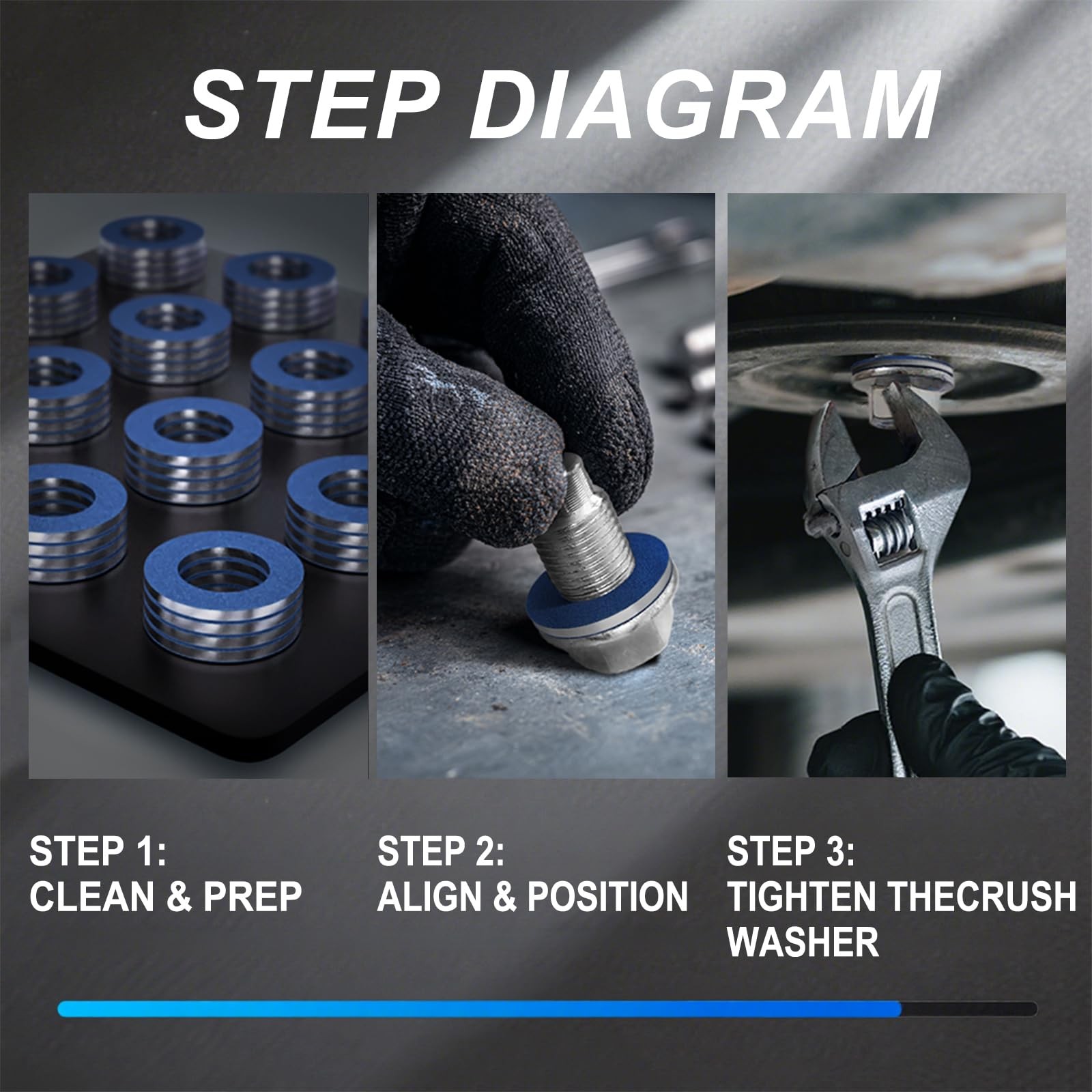 STEP DIAGRAM

STEP 1:
CLEAN & PREP

STEP 2:
ALIGN & POSITION

STEP 3:
TIGHTEN THECRUSH WASHER