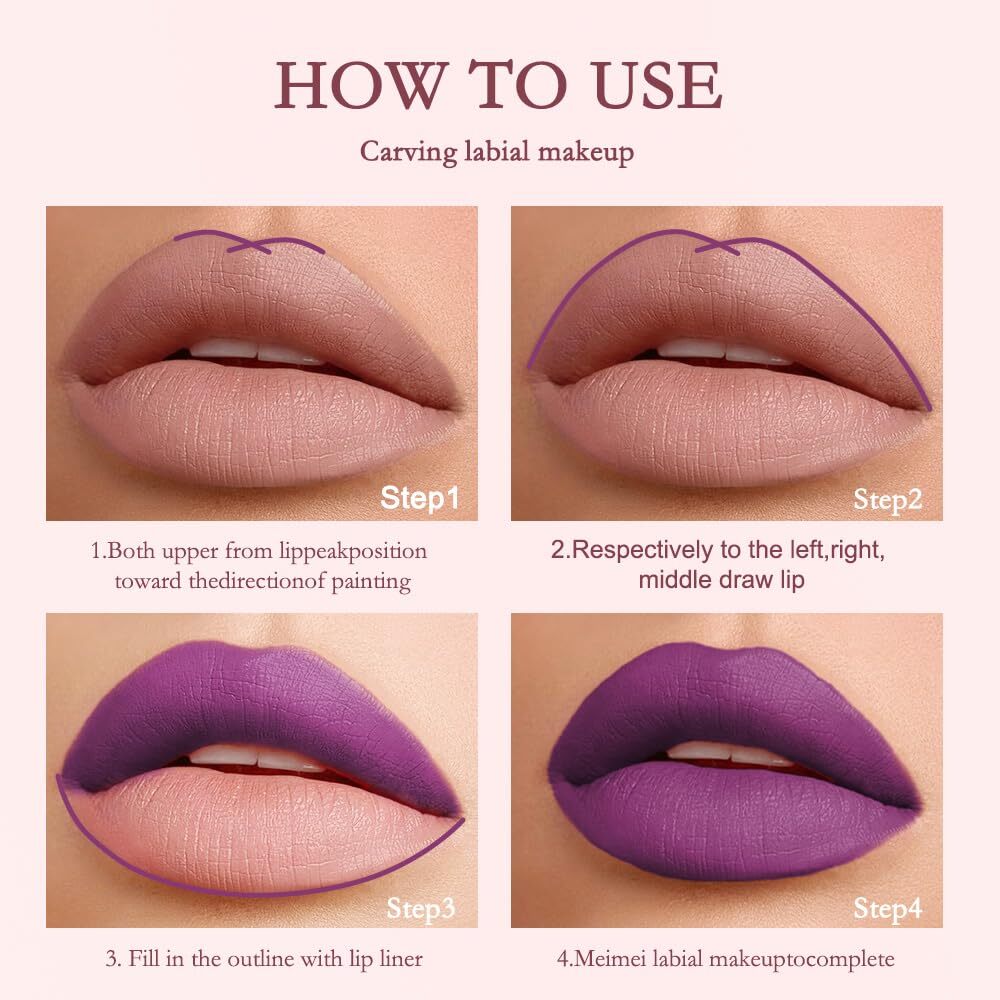 HOW TO USE

Carving labial makeup

Step1

1.Both upper from lippeakposition toward thedirectionof painting

Step2

2.Respectively to the left,right, middle draw lip

Step3

3. Fill in the outline with lip liner

Step4

4.Meimei labial makeuptocomplete