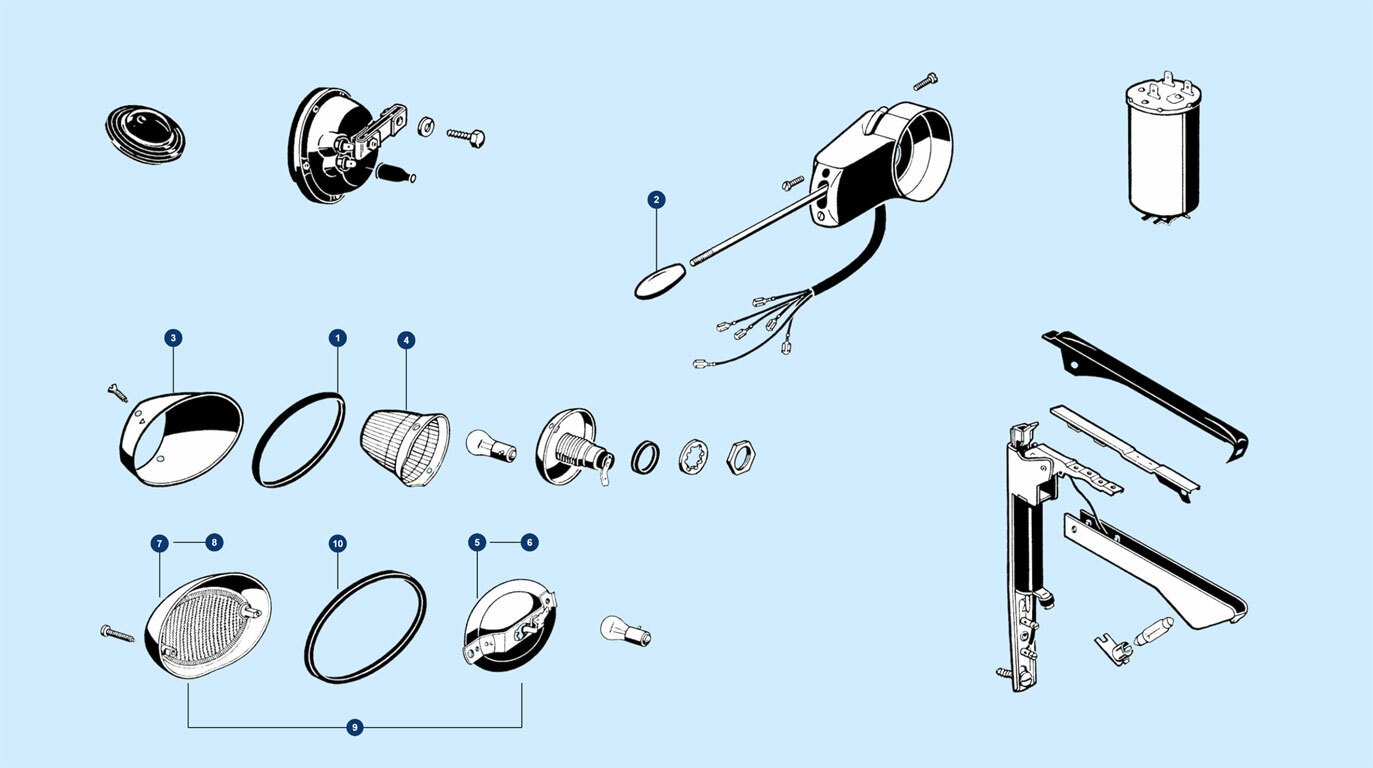 2

3

1

4

7

8

10

5

6

9