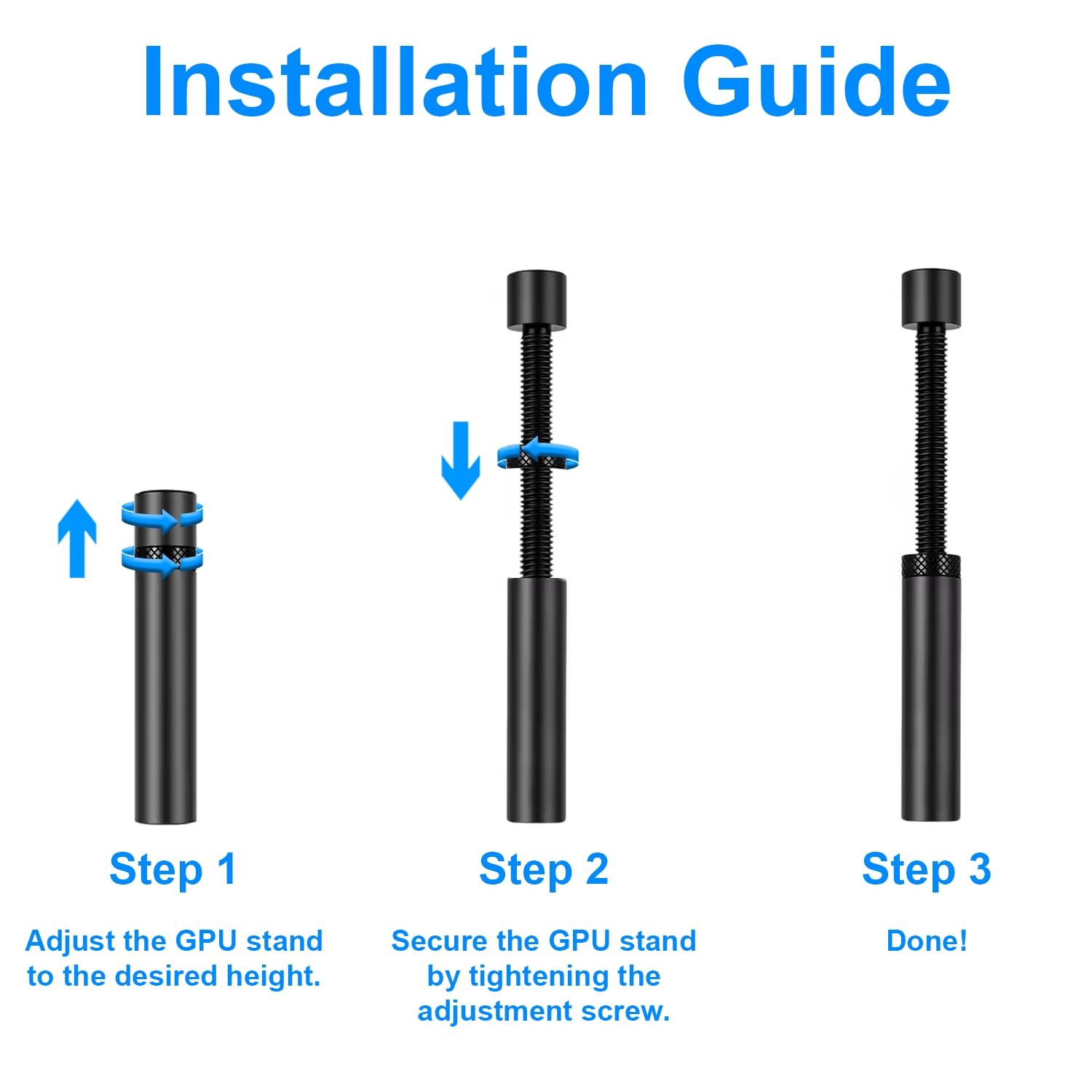 Installation Guide

Step 1

Adjust the GPU stand to the desired height.

Step 2

Secure the GPU stand by tightening the adjustment screw.

Step 3

Done!