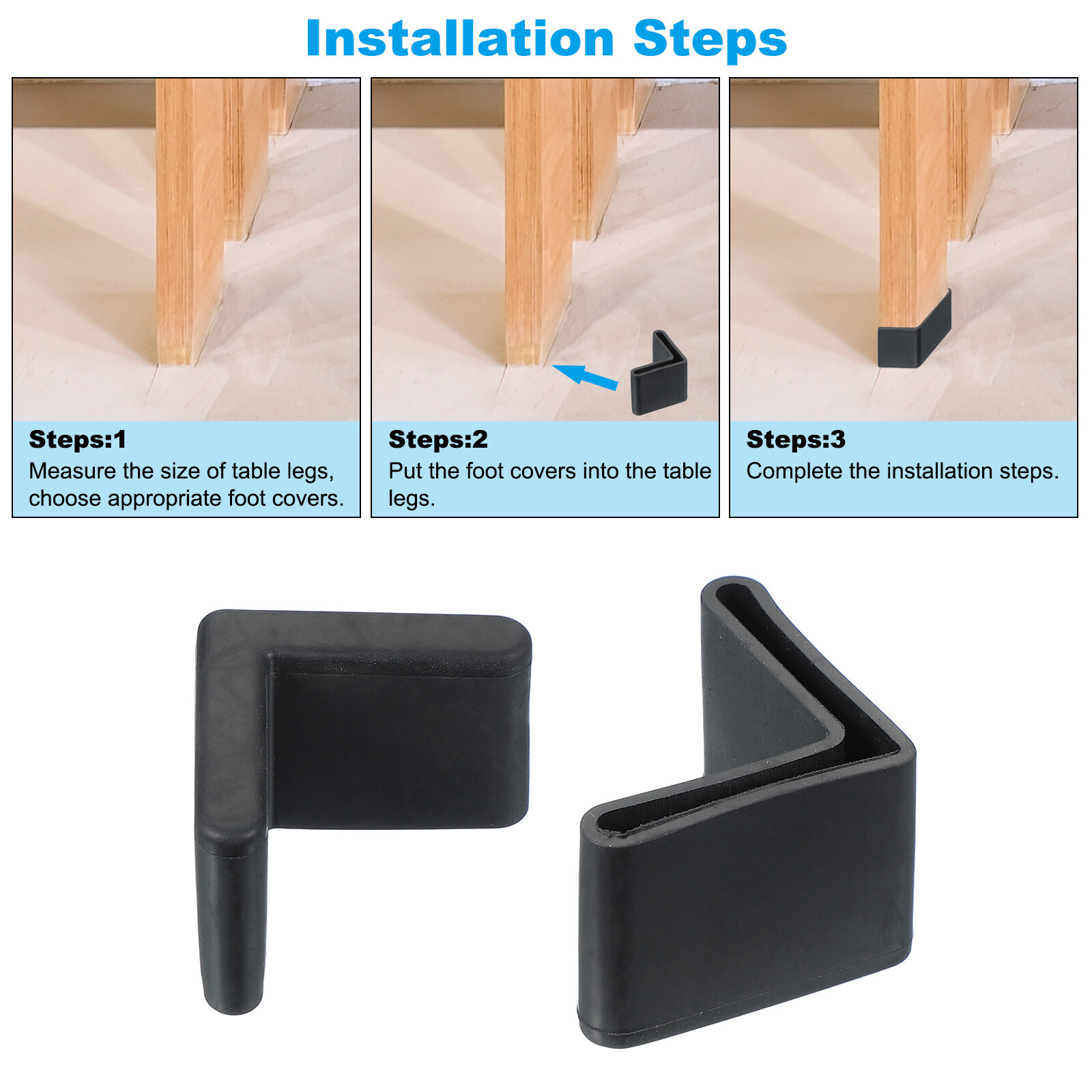 Installation Steps

Steps:1
Measure the size of table legs, choose appropriate foot covers.

Steps:2
Put the foot covers into the table legs.

Steps:3
Complete the installation steps.