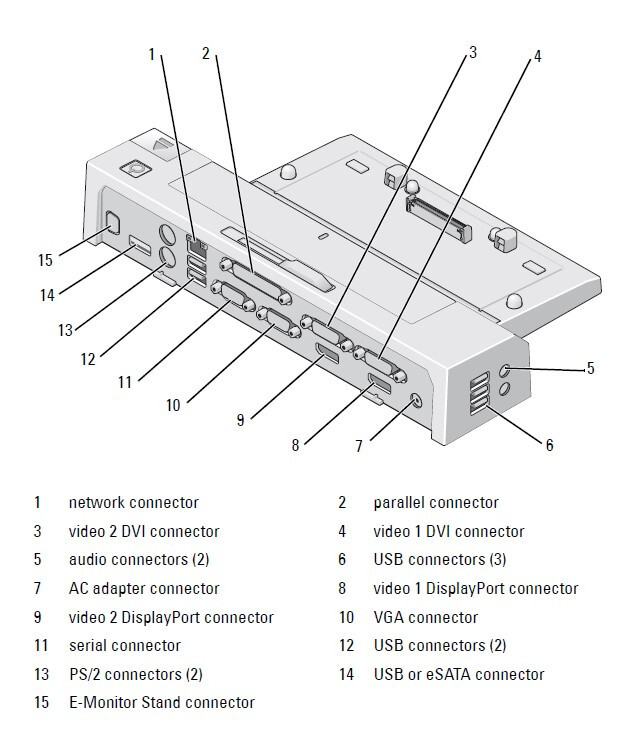 1
2
3
4
15
14
13
12
11
10
9
8
7
6
5

| | | | |
|---|---|---|---|
| 1 | network connector | 2 | parallel connector |
| 3 | video 2 DVI connector | 4 | video 1 DVI connector |
| 5 | audio connectors (2) | 6 | USB connectors (3) |
| 7 | AC adapter connector | 8 | video 1 DisplayPort connector |
| 9 | video 2 DisplayPort connector | 10 | VGA connector |
| 11 | serial connector | 12 | USB connectors (2) |
| 13 | PS/2 connectors (2) | 14 | USB or eSATA connector |
| 15 | E-Monitor Stand connector | | |