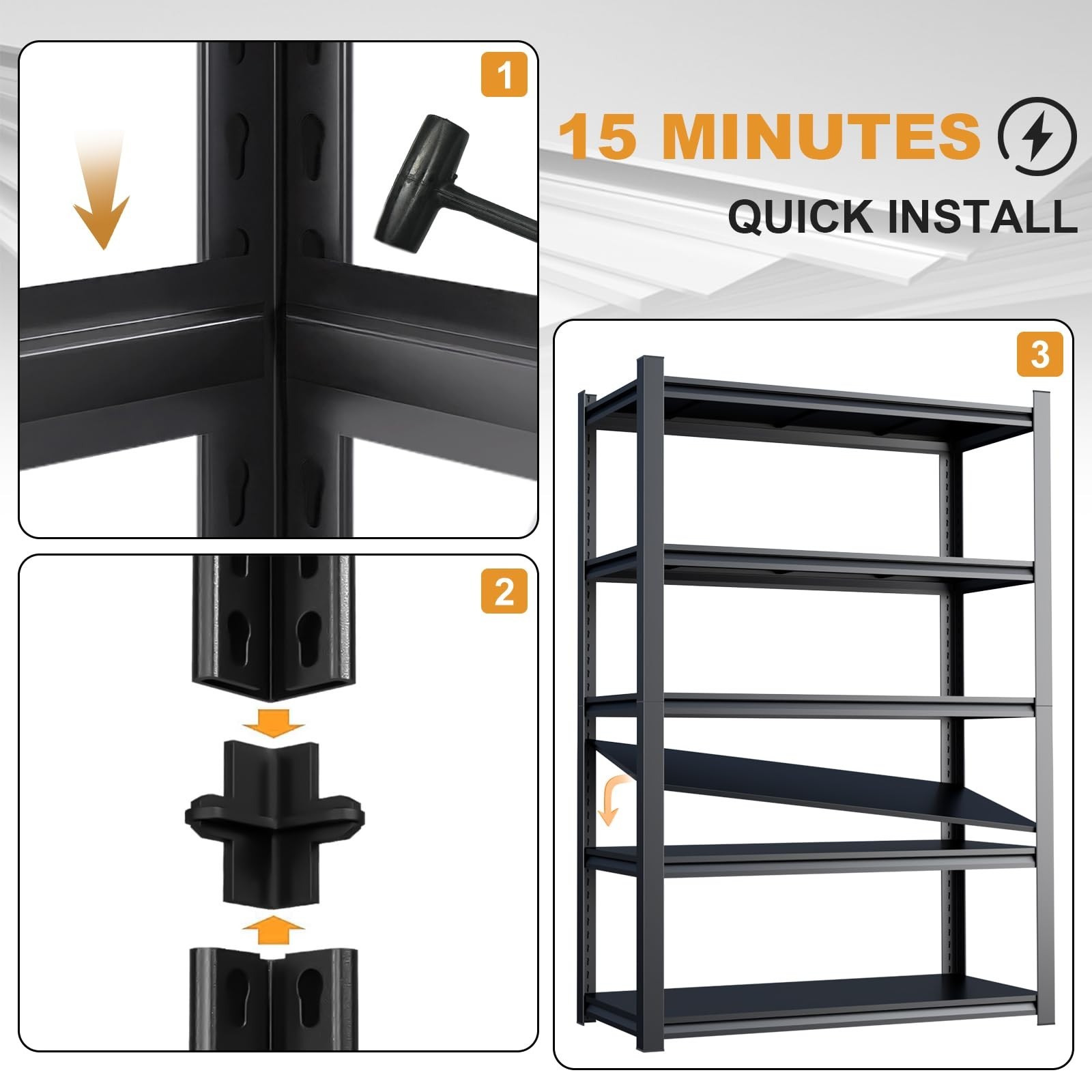 1

15 MINUTES

QUICK INSTALL

2

3