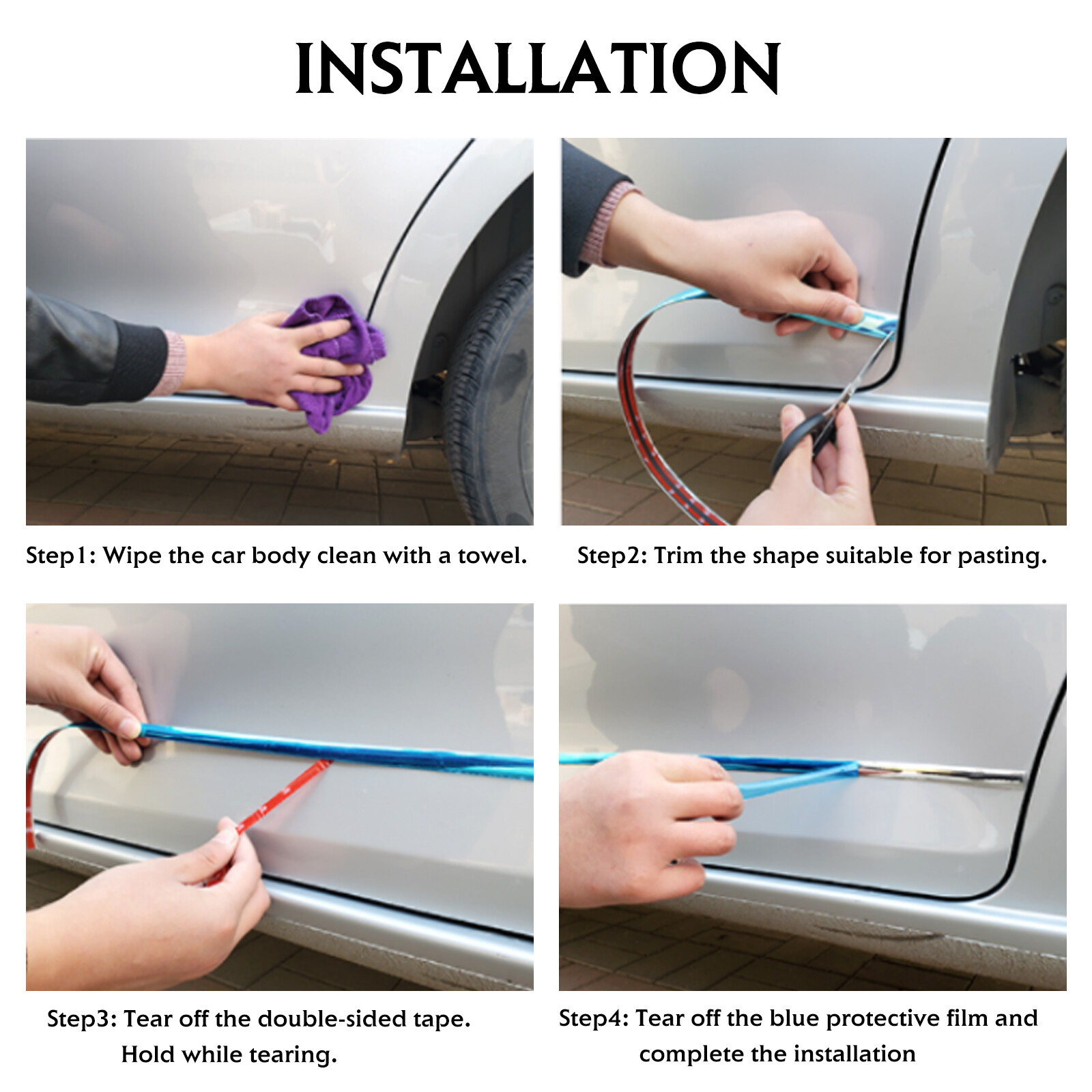 INSTALLATION

Step1: Wipe the car body clean with a towel.

Step2: Trim the shape suitable for pasting.

Step3: Tear off the double-sided tape. Hold while tearing.

Step4: Tear off the blue protective film and complete the installation