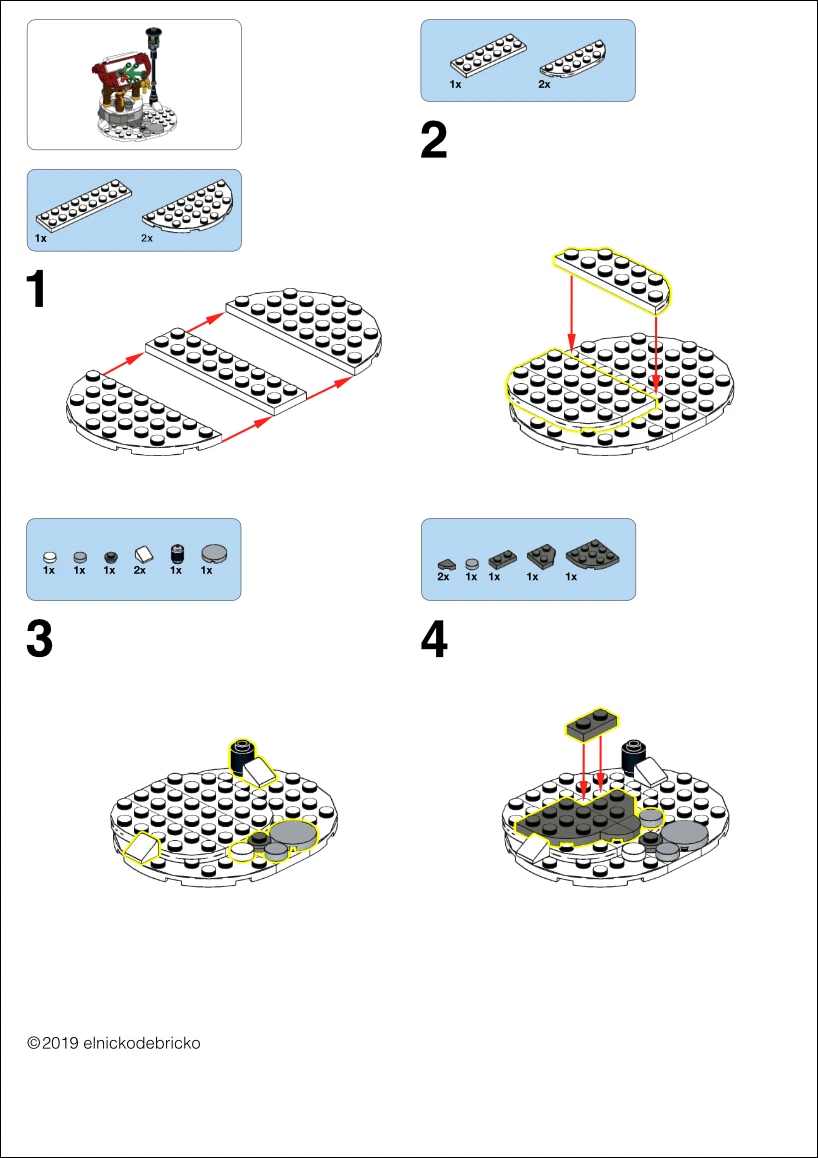 1x 2x

1

1x 2x

2

1x 1x 1x 2x 1x 1x

3

2x 1x 1x 1x 1x

4

©2019 elnickodebricko