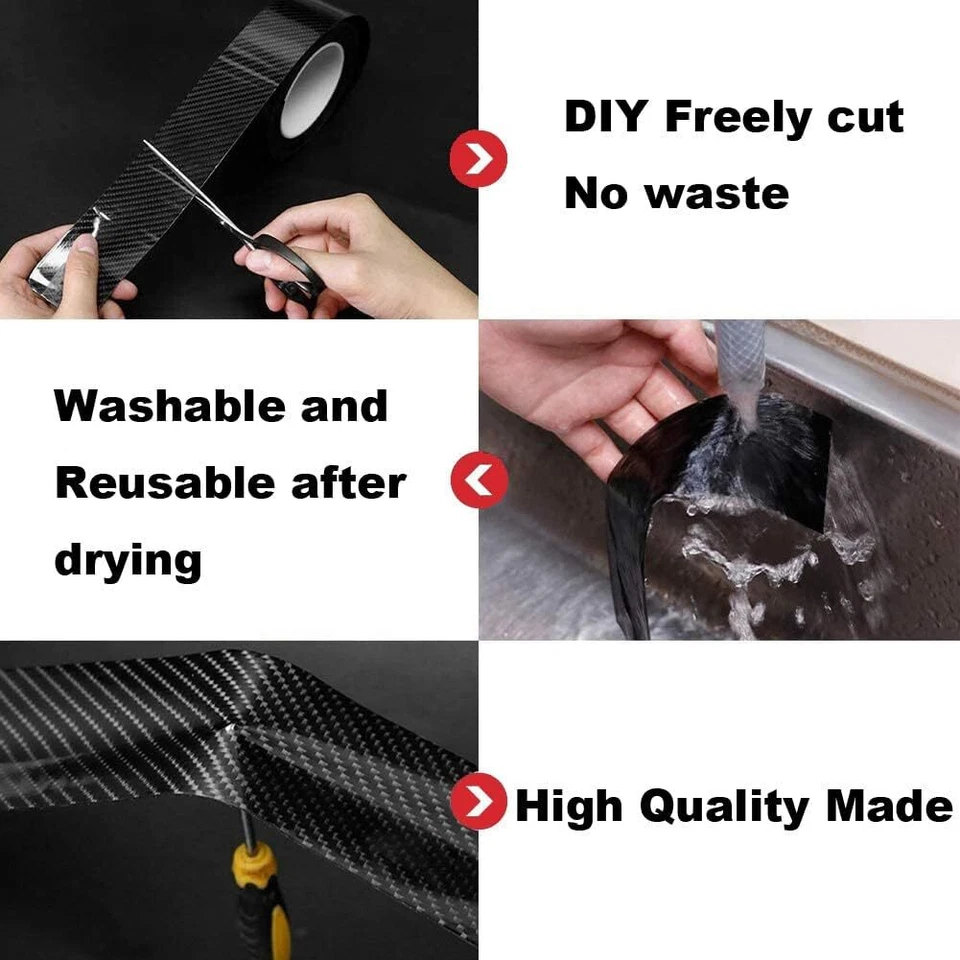 DIY Freely cut
No waste

Washable and
Reusable after
drying

High Quality Made