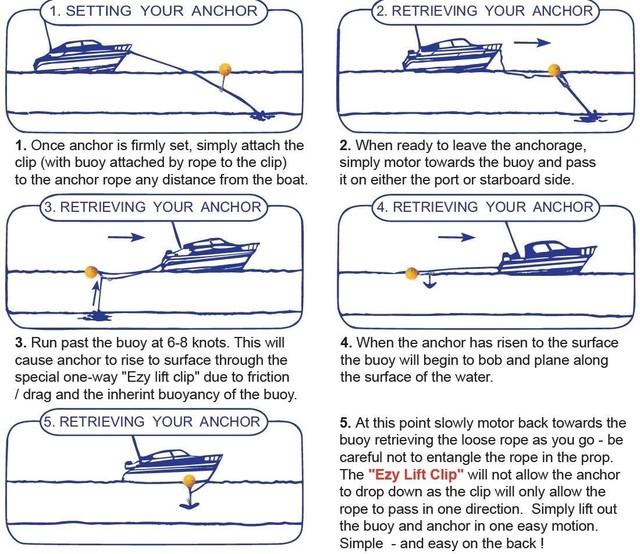 1. SETTING YOUR ANCHOR

1. Once anchor is firmly set, simply attach the clip (with buoy attached by rope to the clip) to the anchor rope any distance from the boat.

2. RETRIEVING YOUR ANCHOR

2. When ready to leave the anchorage, simply motor towards the buoy and pass it on either the port or starboard side.

3. RETRIEVING YOUR ANCHOR

3. Run past the buoy at 6-8 knots. This will cause anchor to rise to surface through the special one-way "Ezy lift clip" due to friction / drag and the inherint buoyancy of the buoy.

4. RETRIEVING YOUR ANCHOR

4. When the anchor has risen to the surface the buoy will begin to bob and plane along the surface of the water.

5. RETRIEVING YOUR ANCHOR

5. At this point slowly motor back towards the buoy retrieving the loose rope as you go - be careful not to entangle the rope in the prop. The "Ezy Lift Clip" will not allow the anchor to drop down as the clip will only allow the rope to pass in one direction. Simply lift out the buoy and anchor in one easy motion. Simple - and easy on the back !