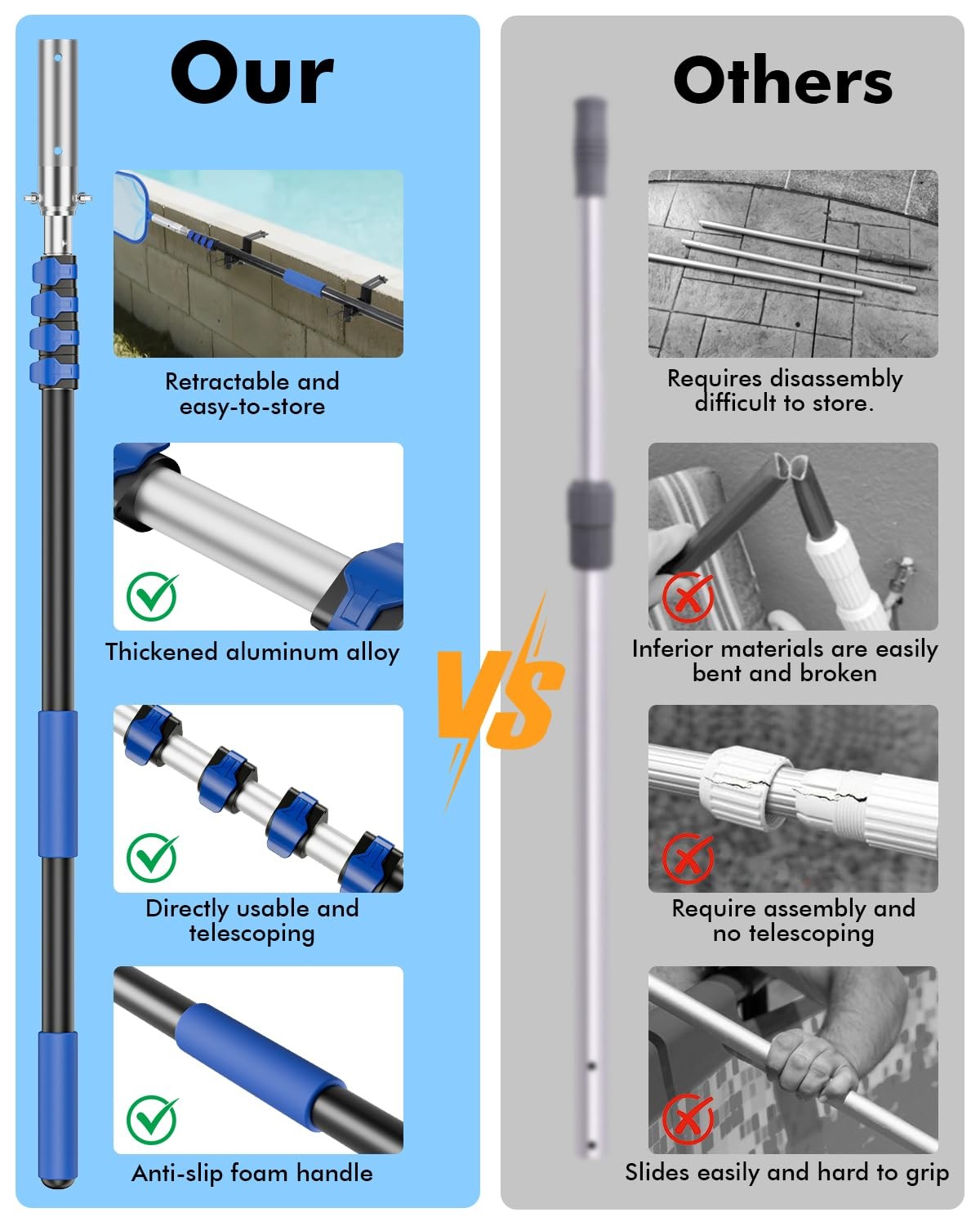 Our

Retractable and easy-to-store

Thickened aluminum alloy

Directly usable and telescoping

Anti-slip foam handle

VS

Others

Requires disassembly difficult to store.

Inferior materials are easily bent and broken

Require assembly and no telescoping

Slides easily and hard to grip