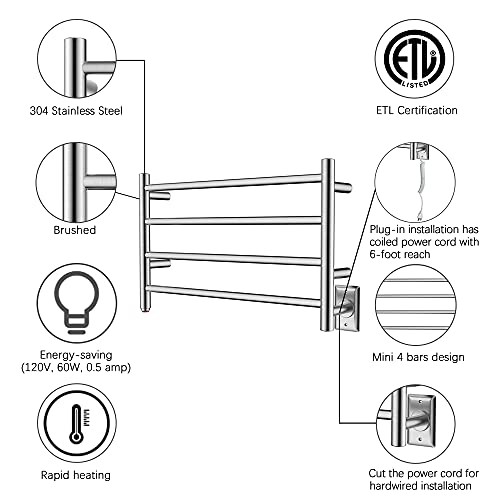 304 Stainless Steel

Brushed

Energy-saving
(120V, 60W, 0.5 amp)

Rapid heating

ETL
LISTED

ETL Certification

Plug-in installation has coiled power cord with 6-foot reach

Mini 4 bars design

Cut the power cord for hardwired installation