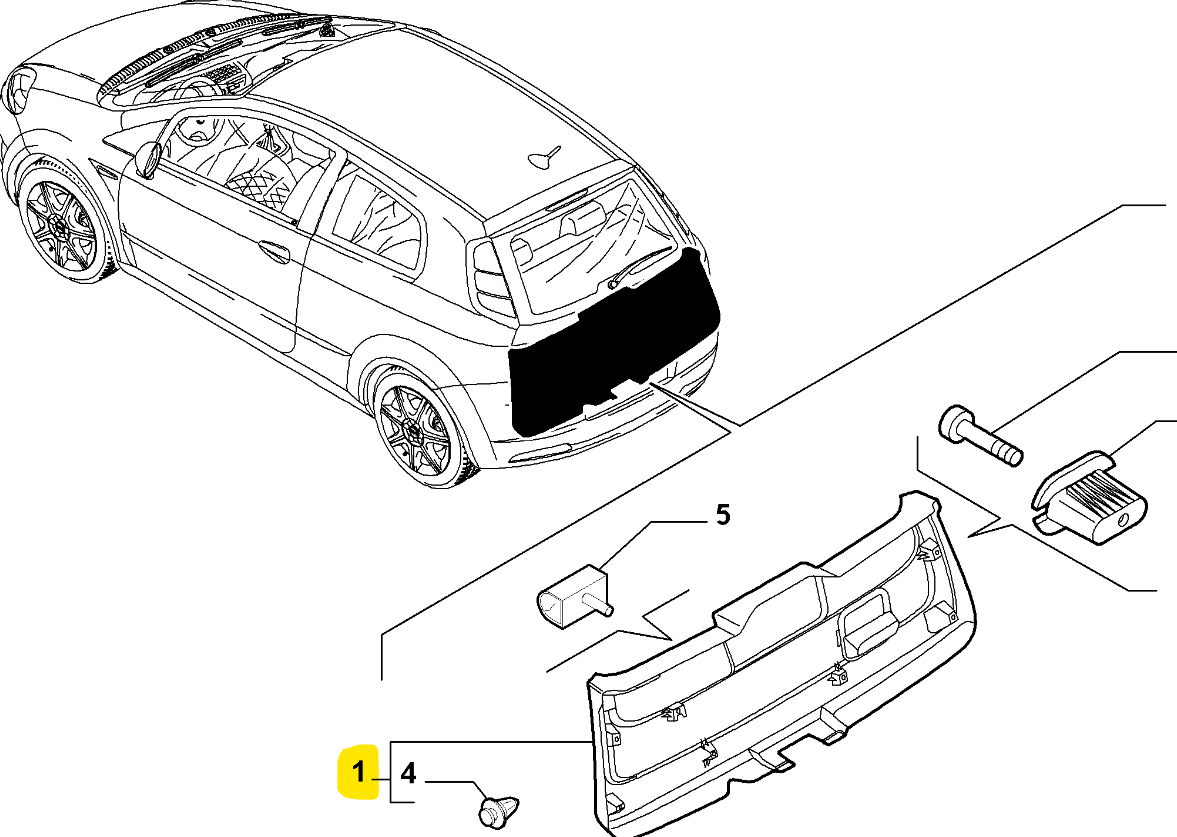 5

1

4