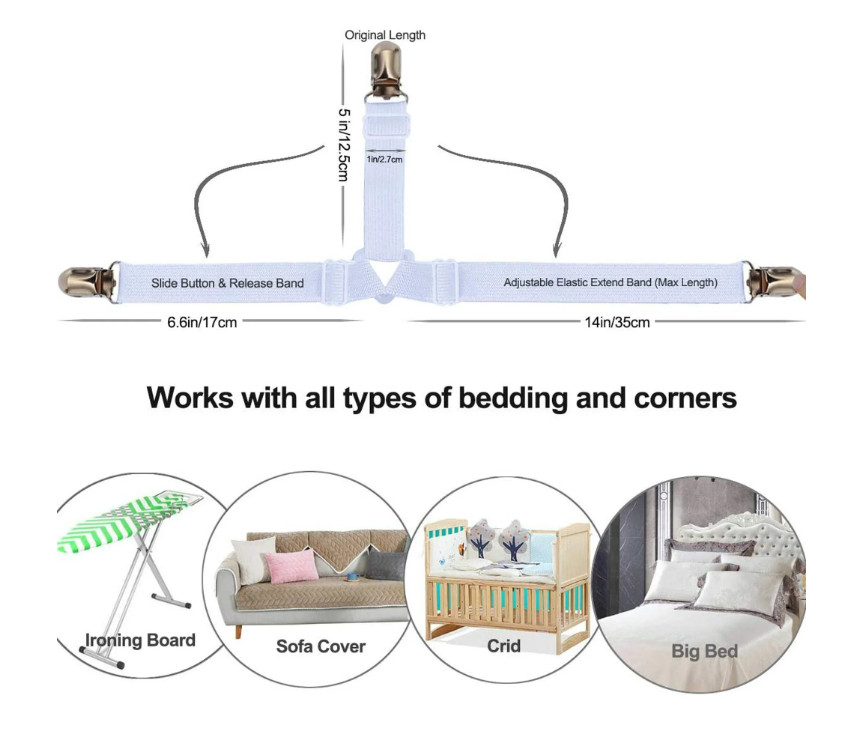 Original Length

5 in/12.5cm

1in/2.7cm

Slide Button & Release Band

Adjustable Elastic Extend Band (Max Length)

6.6in/17cm

14in/35cm

Works with all types of bedding and corners

Ironing Board

Sofa Cover

Crid

Big Bed