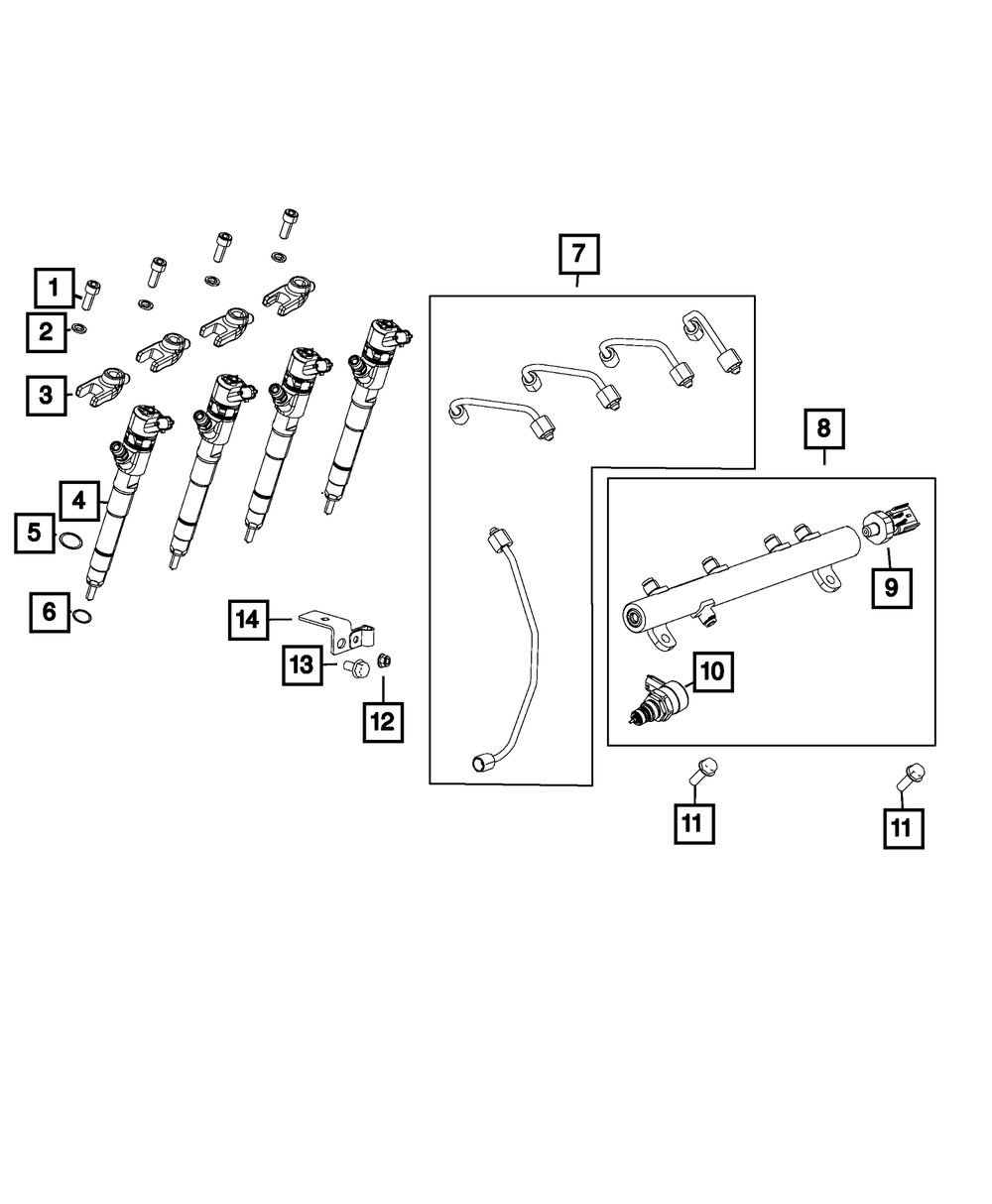 1
2
3
4
5
6
7
8
9
10
11
11
12
13
14