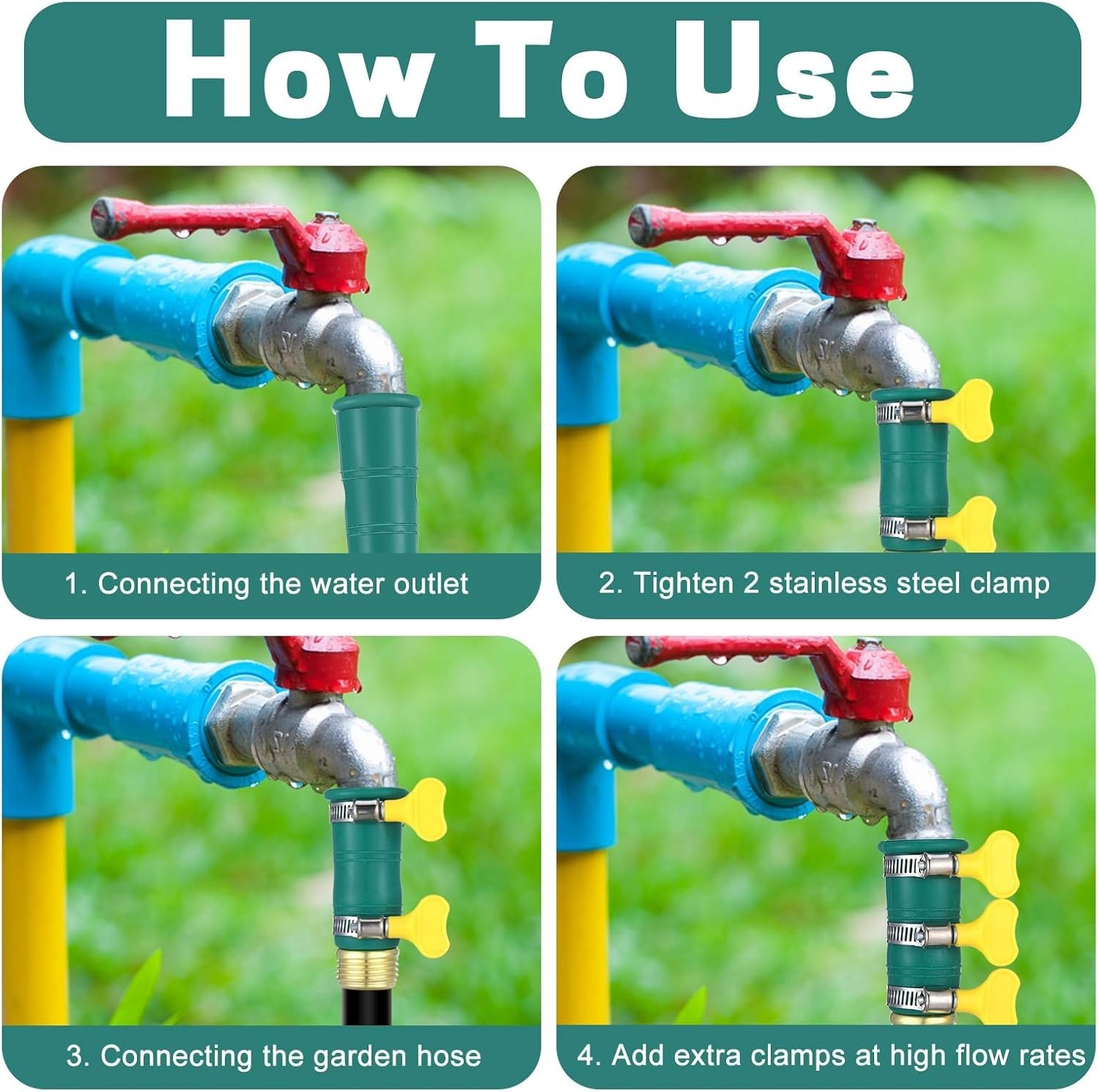 How To Use

1. Connecting the water outlet

2. Tighten 2 stainless steel clamp

3. Connecting the garden hose

4. Add extra clamps at high flow rates