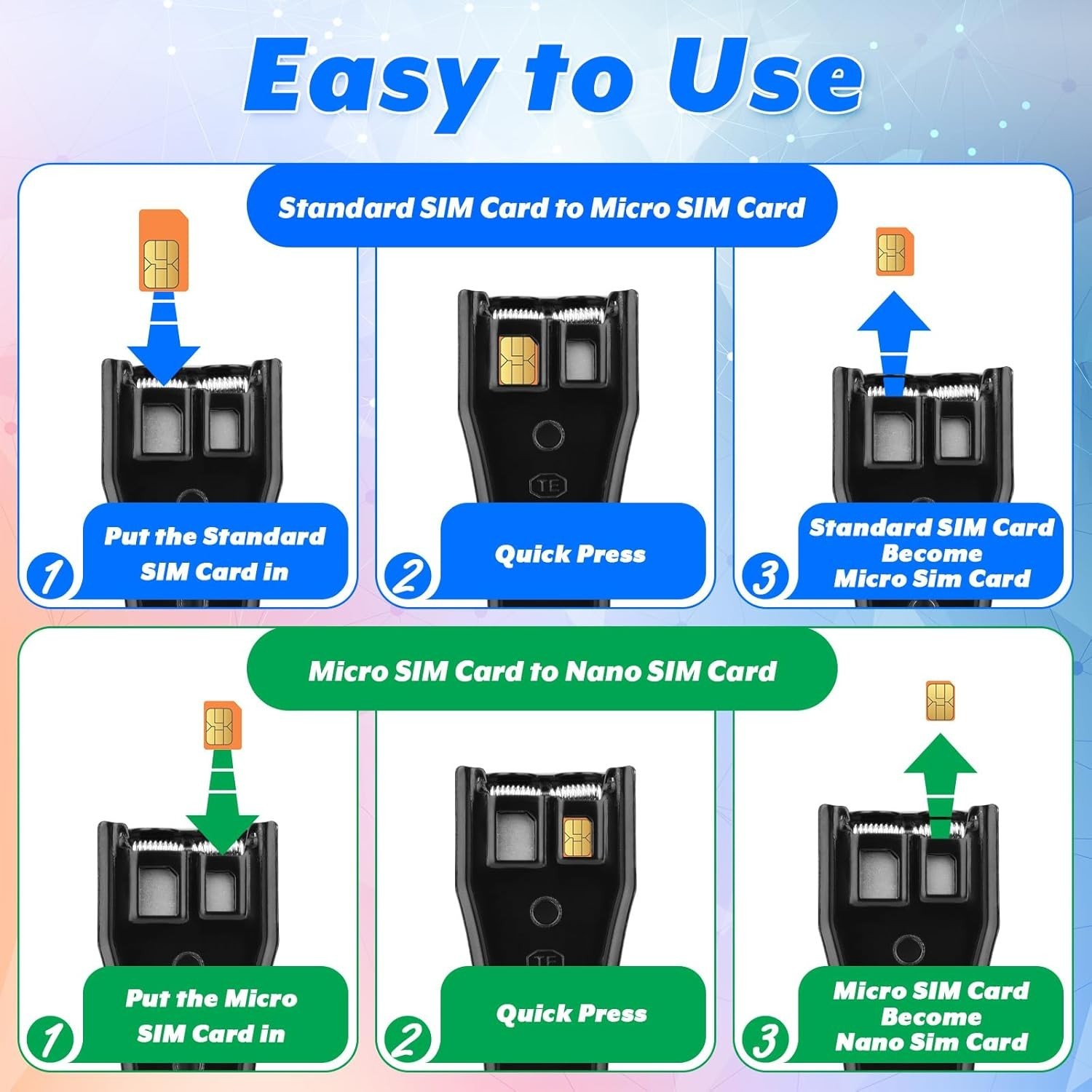 Easy to Use

Standard SIM Card to Micro SIM Card

1 Put the Standard SIM Card in

TE

2 Quick Press

3 Standard SIM Card Become Micro Sim Card

Micro SIM Card to Nano SIM Card

1 Put the Micro SIM Card in

TE

2 Quick Press

3 Micro SIM Card Become Nano Sim Card