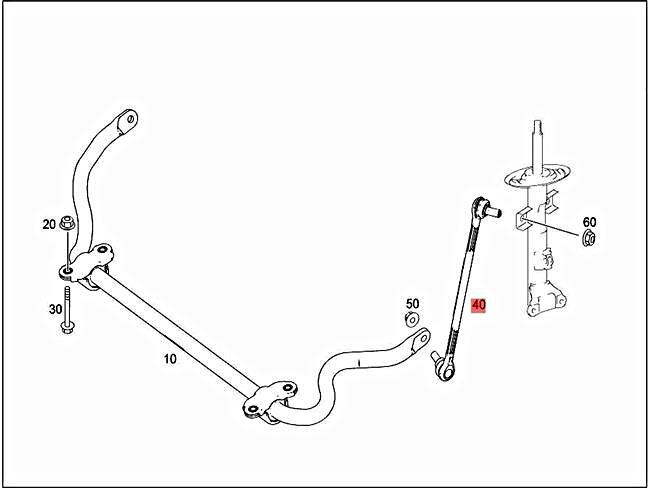 20
30
10
50
40
60