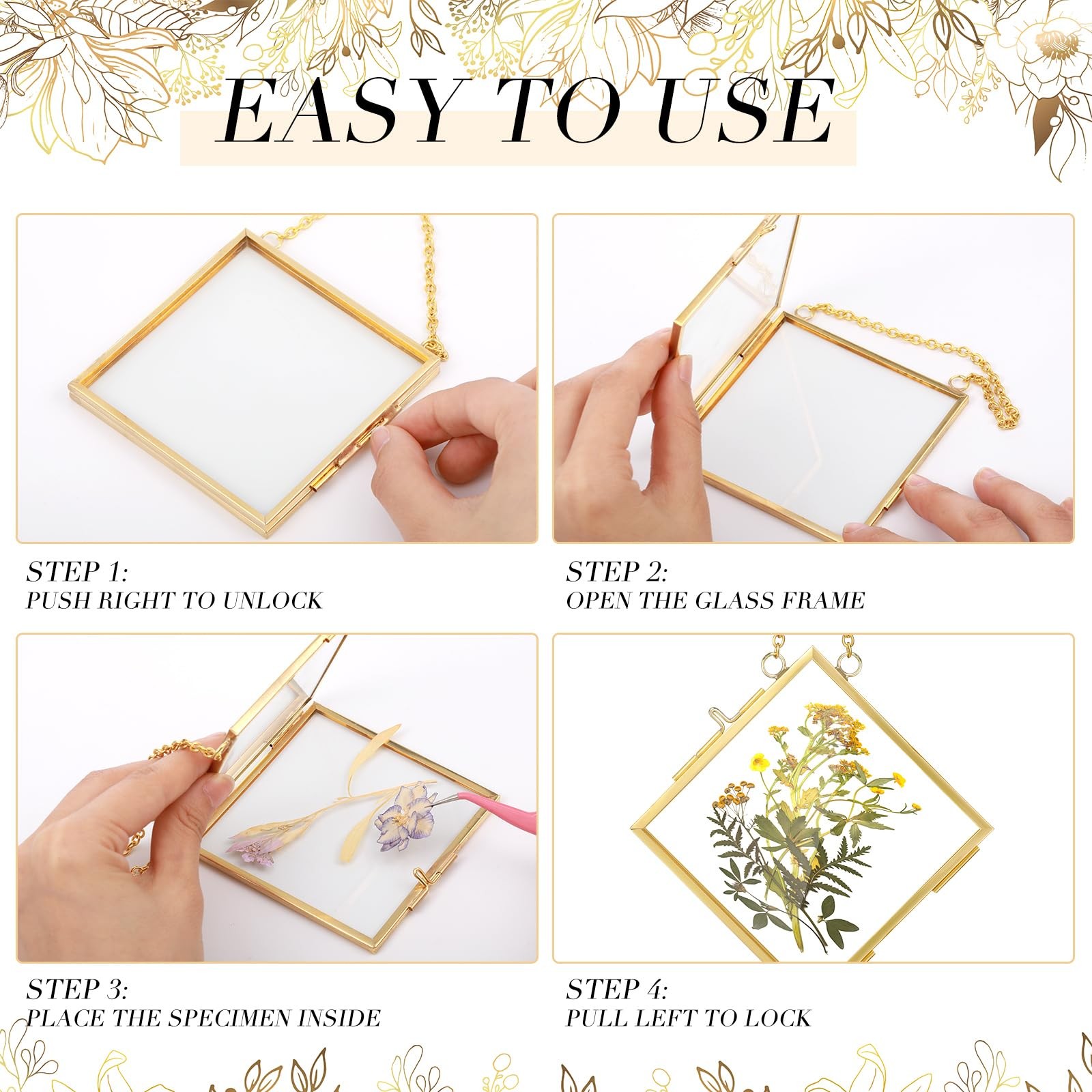 EASY TO USE

STEP 1:
PUSH RIGHT TO UNLOCK

STEP 2:
OPEN THE GLASS FRAME

STEP 3:
PLACE THE SPECIMEN INSIDE

STEP 4:
PULL LEFT TO LOCK