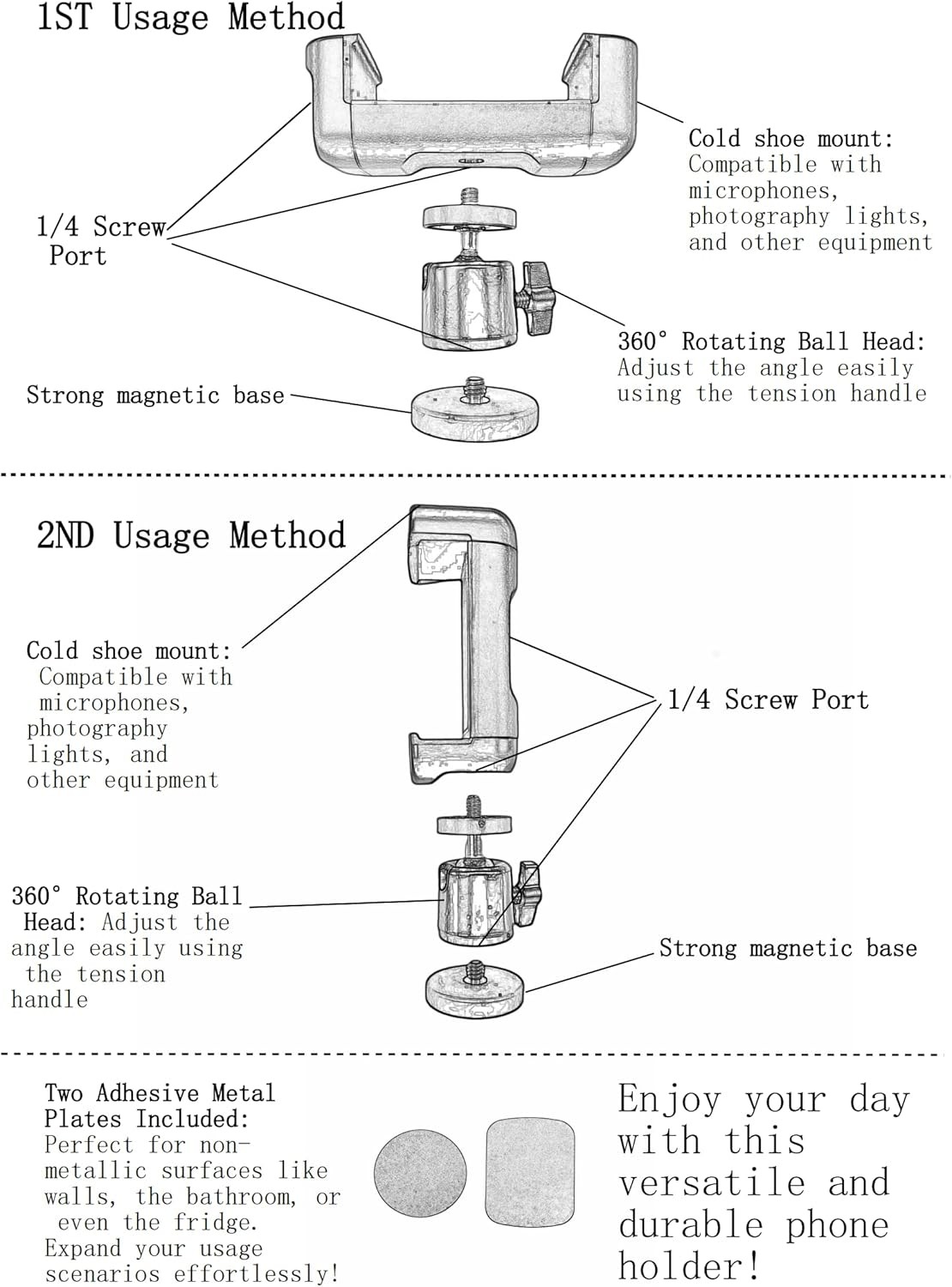 1ST Usage Method

1/4 Screw Port

Cold shoe mount: Compatible with microphones, photography lights, and other equipment

360° Rotating Ball Head: Adjust the angle easily using the tension handle

Strong magnetic base

2ND Usage Method

Cold shoe mount: Compatible with microphones, photography lights, and other equipment

1/4 Screw Port

360° Rotating Ball Head: Adjust the angle easily using the tension handle

Strong magnetic base

Two Adhesive Metal Plates Included: Perfect for non-metallic surfaces like walls, the bathroom, or even the fridge. Expand your usage scenarios effortlessly!

Enjoy your day with this versatile and durable phone holder!