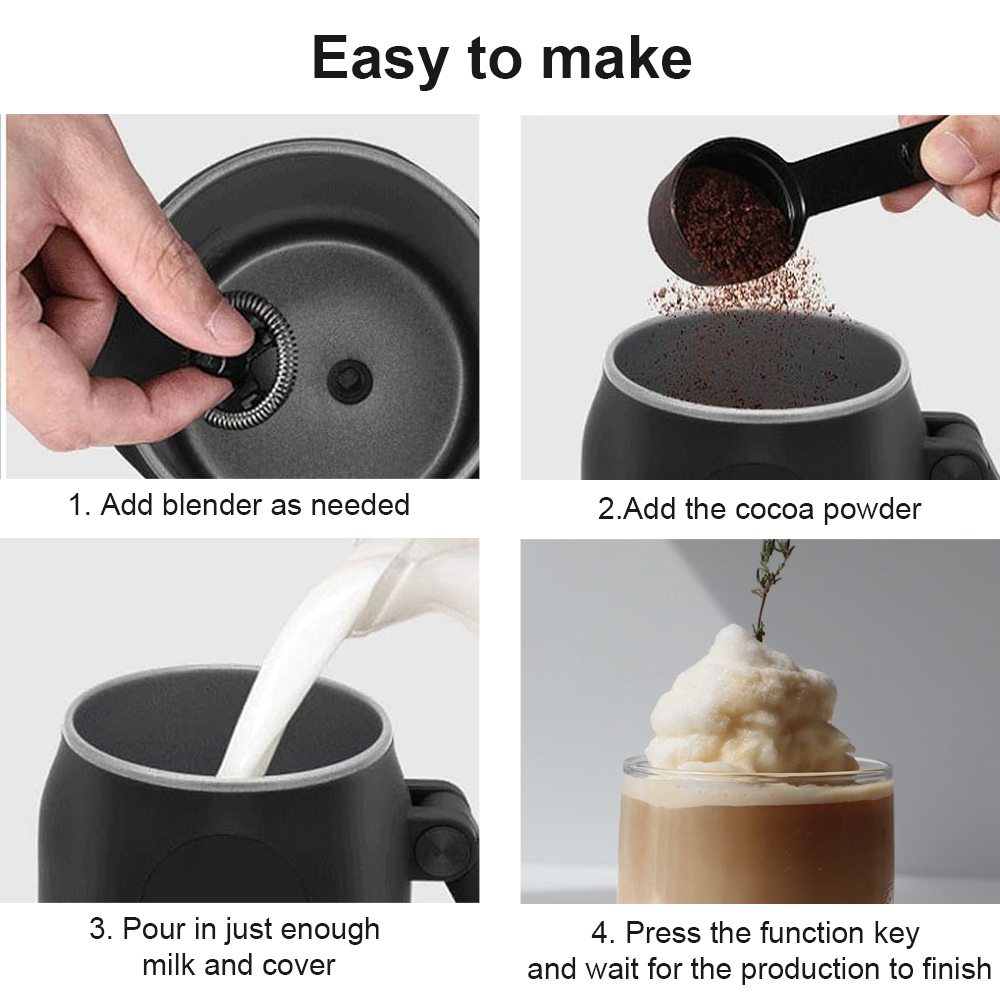 Easy to make

1. Add blender as needed

2.Add the cocoa powder

3. Pour in just enough milk and cover

4. Press the function key and wait for the production to finish