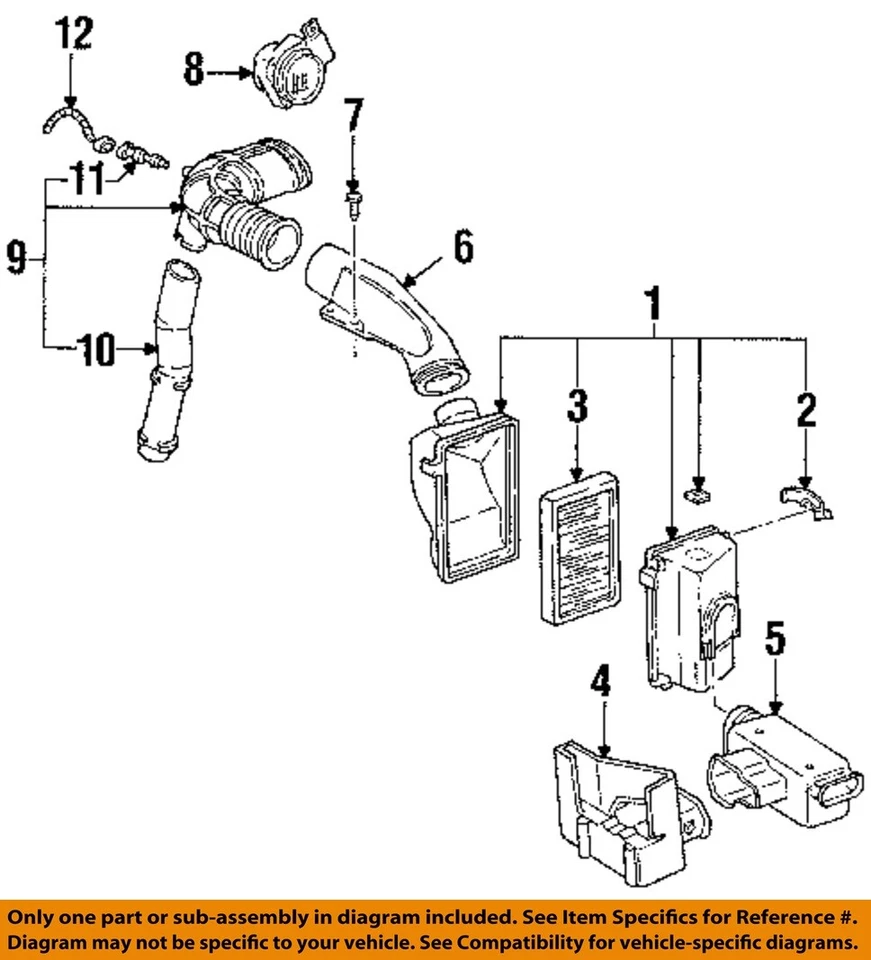 12
8
7
11
9
6
10
1
3
2
5
4

Only one part or sub-assembly in diagram included. See Item Specifics for Reference #. Diagram may not be specific to your vehicle. See Compatibility for vehicle-specific diagrams.