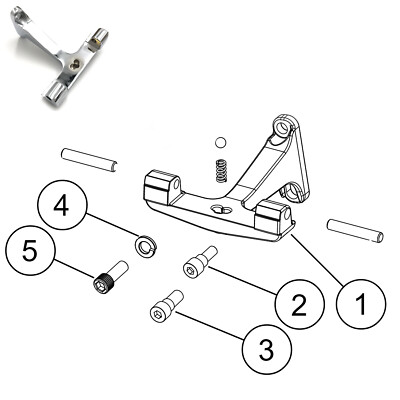 4

5

2

1

3