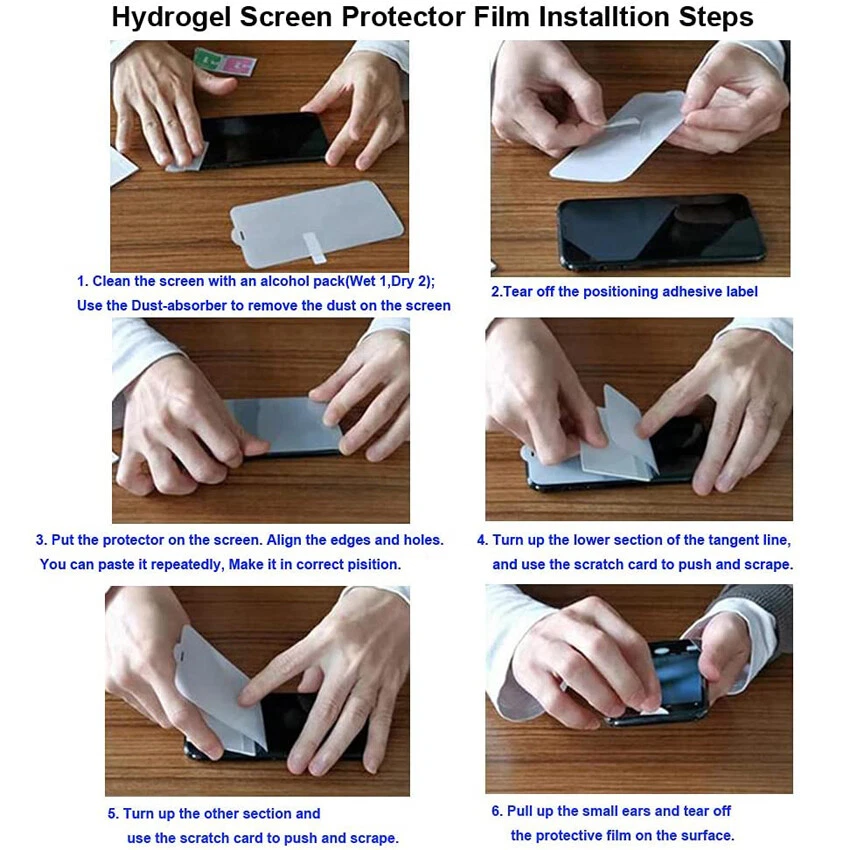 Hydrogel Screen Protector Film Installtion Steps

1. Clean the screen with an alcohol pack(Wet 1,Dry 2); Use the Dust-absorber to remove the dust on the screen

2.Tear off the positioning adhesive label

3. Put the protector on the screen. Align the edges and holes. You can paste it repeatedly, Make it in correct pisition.

4. Turn up the lower section of the tangent line, and use the scratch card to push and scrape.

5. Turn up the other section and use the scratch card to push and scrape.

6. Pull up the small ears and tear off the protective film on the surface.