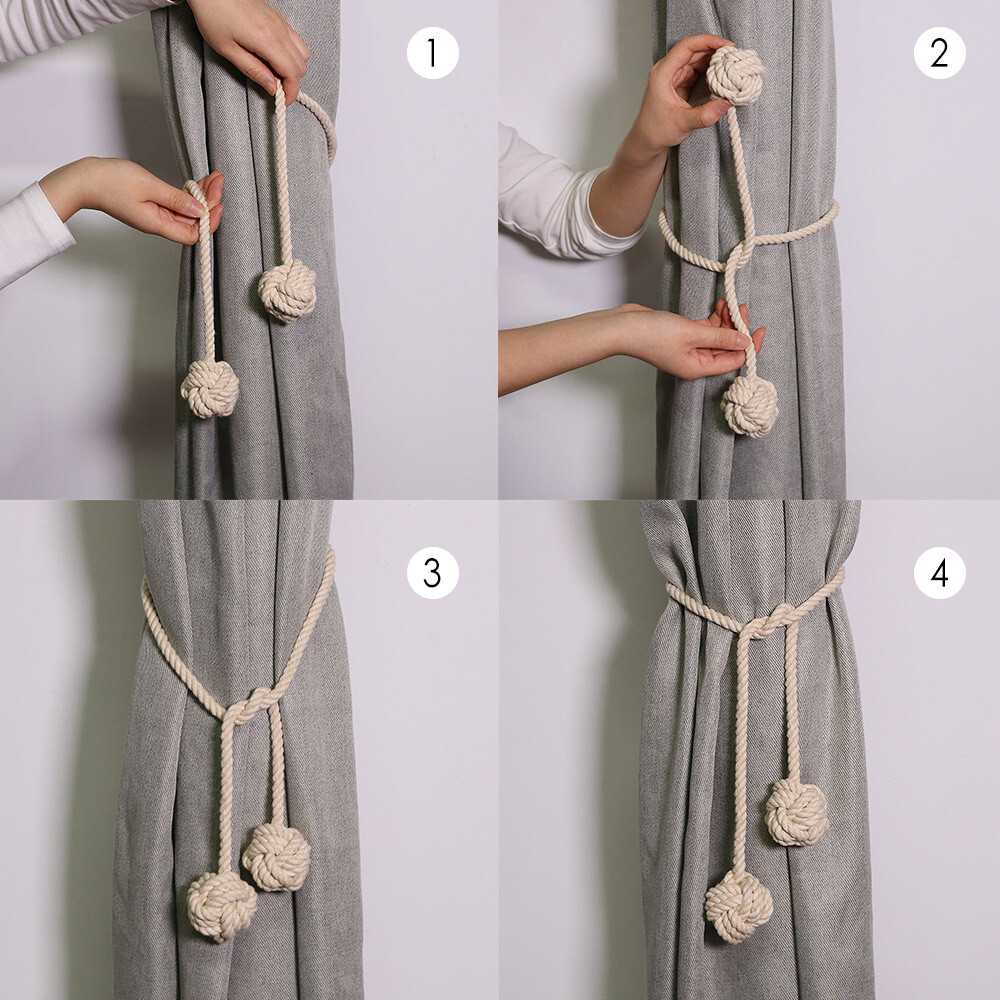 1

2

3

4