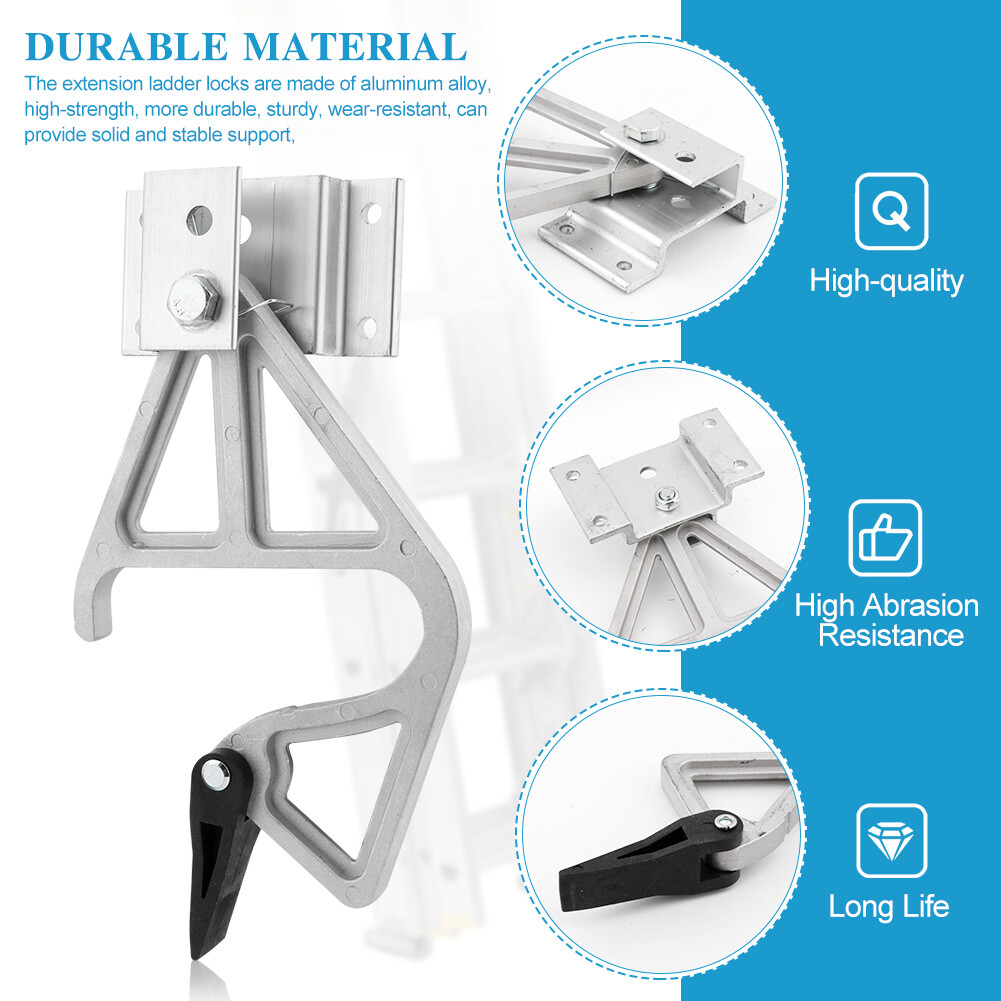 DURABLE MATERIAL

The extension ladder locks are made of aluminum alloy, high-strength, more durable, sturdy, wear-resistant, can provide solid and stable support,

High-quality

High Abrasion Resistance

Long Life