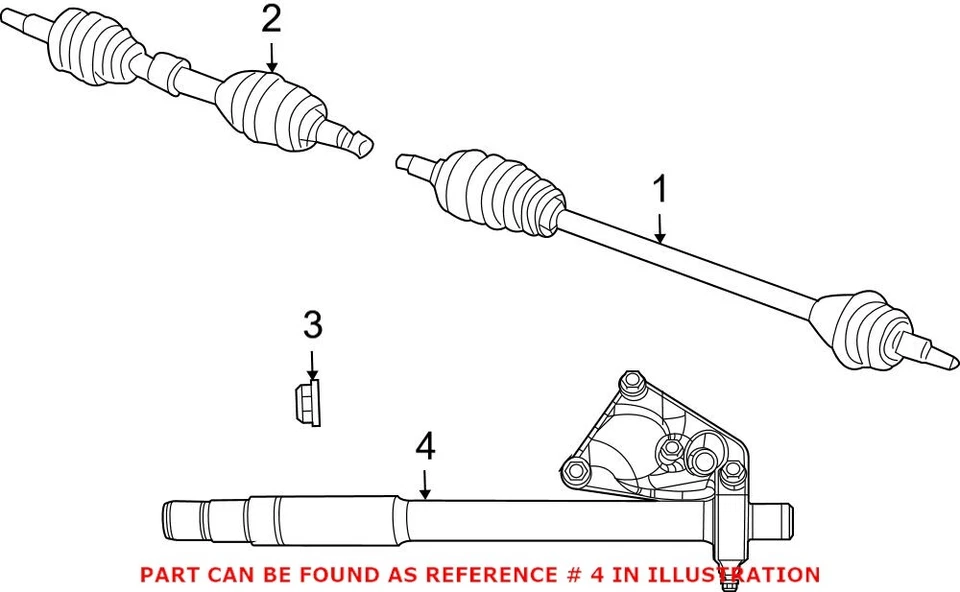 2

1

3

4

PART CAN BE FOUND AS REFERENCE # 4 IN ILLUSTRATION