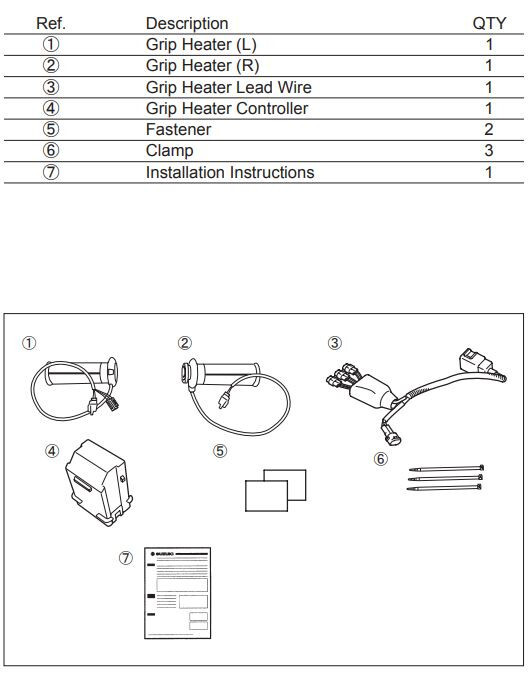 | Ref. | Description | QTY |
|---|---|---|
| ① | Grip Heater (L) | 1 |
| ② | Grip Heater (R) | 1 |
| ③ | Grip Heater Lead Wire | 1 |
| ④ | Grip Heater Controller | 1 |
| ⑤ | Fastener | 2 |
| ⑥ | Clamp | 3 |
| ⑦ | Installation Instructions | 1 |

①

②

③

④

⑤

⑥

⑦

SUZUKI