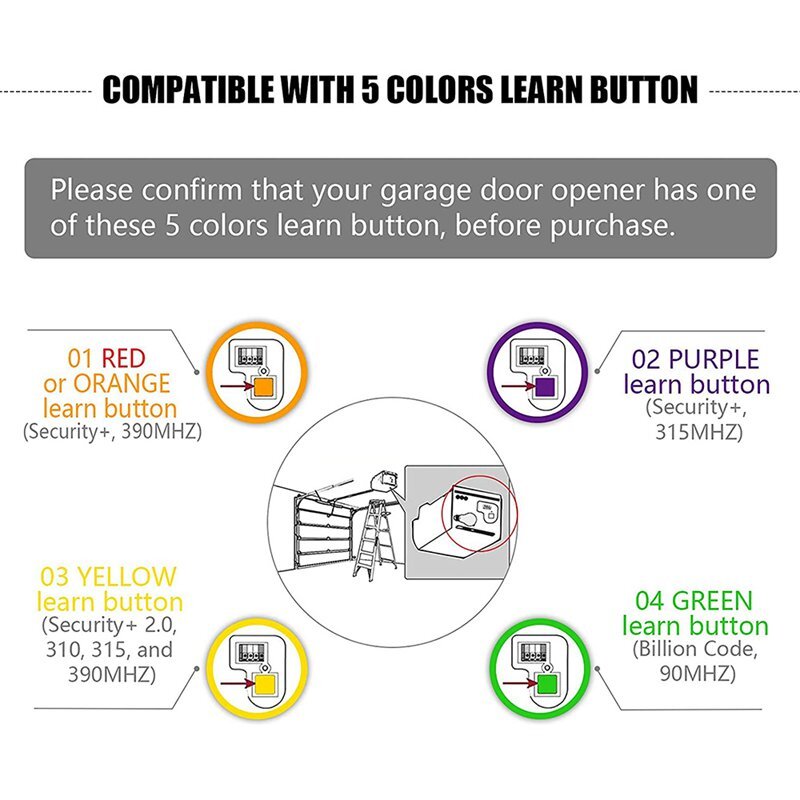 COMPATIBLE WITH 5 COLORS LEARN BUTTON

Please confirm that your garage door opener has one of these 5 colors learn button, before purchase.

01 RED or ORANGE learn button (Security+, 390MHZ)

02 PURPLE learn button (Security+, 315MHZ)

03 YELLOW learn button (Security+ 2.0, 310, 315, and 390MHZ)

04 GREEN learn button (Billion Code, 90MHZ)