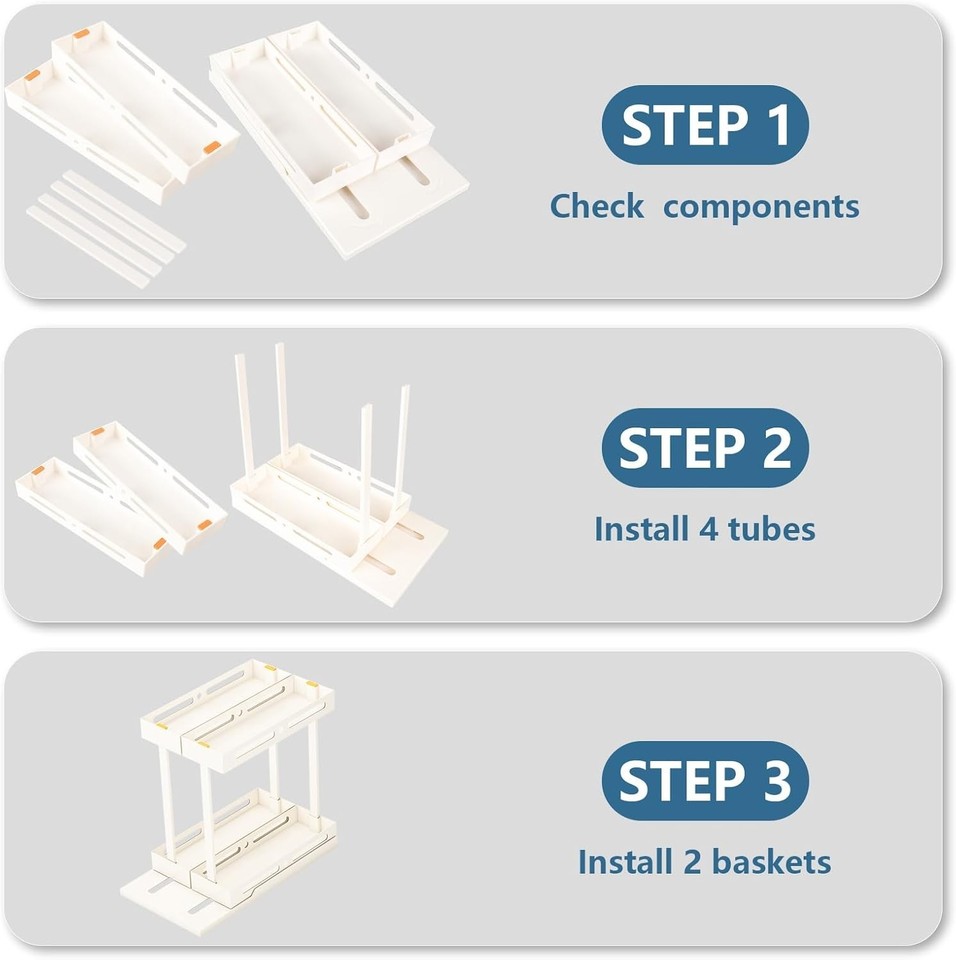 STEP 1

Check components

STEP 2

Install 4 tubes

STEP 3

Install 2 baskets