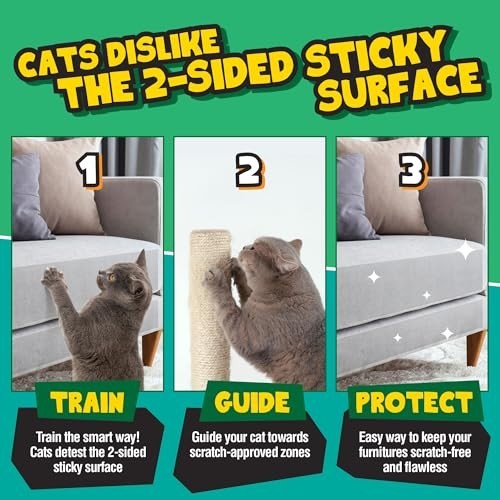 CATS DISLIKE THE 2-SIDED STICKY SURFACE

1

TRAIN

Train the smart way! Cats detest the 2-sided sticky surface

2

GUIDE

Guide your cat towards scratch-approved zones

3

PROTECT

Easy way to keep your furnitures scratch-free and flawless