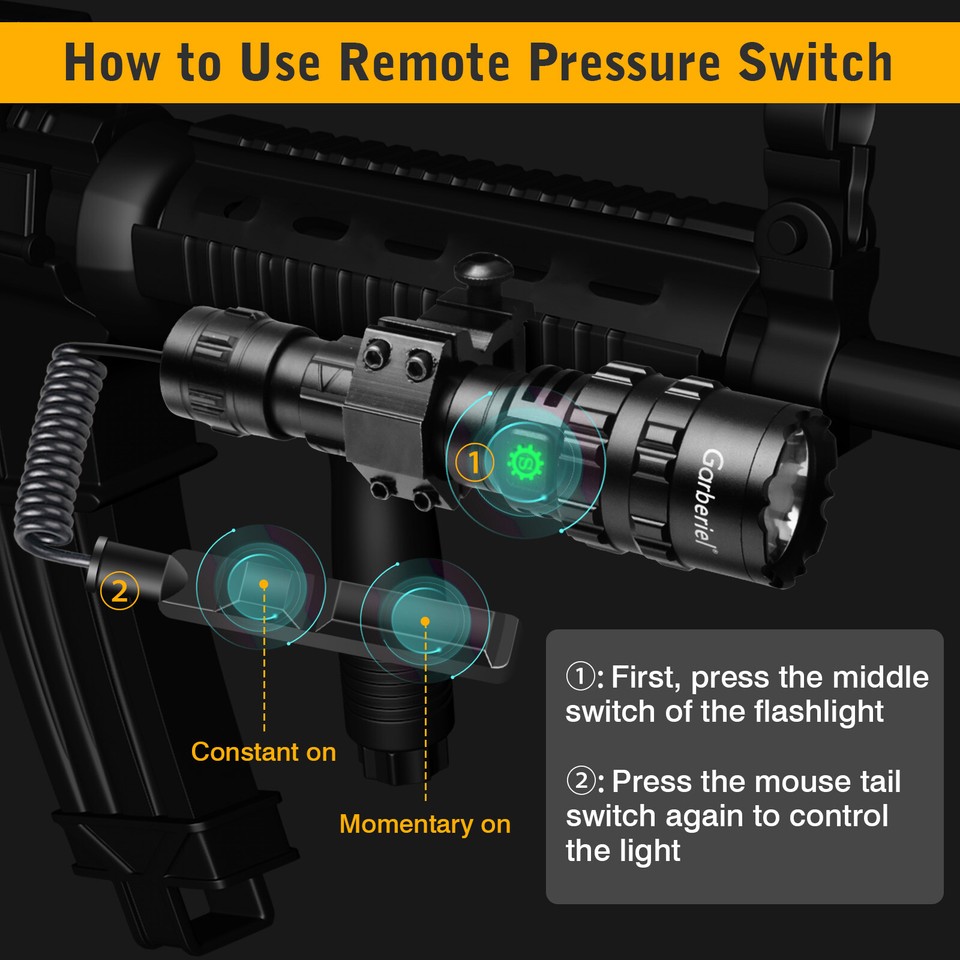 How to Use Remote Pressure Switch

①

Garberiel®

②

Constant on

Momentary on

①: First, press the middle switch of the flashlight

②: Press the mouse tail switch again to control the light