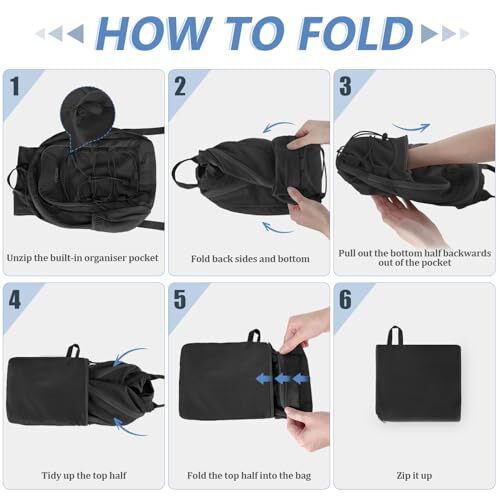 HOW TO FOLD

1

Unzip the built-in organiser pocket

2

Fold back sides and bottom

3

Pull out the bottom half backwards out of the pocket

4

Tidy up the top half

5

Fold the top half into the bag

6

Zip it up