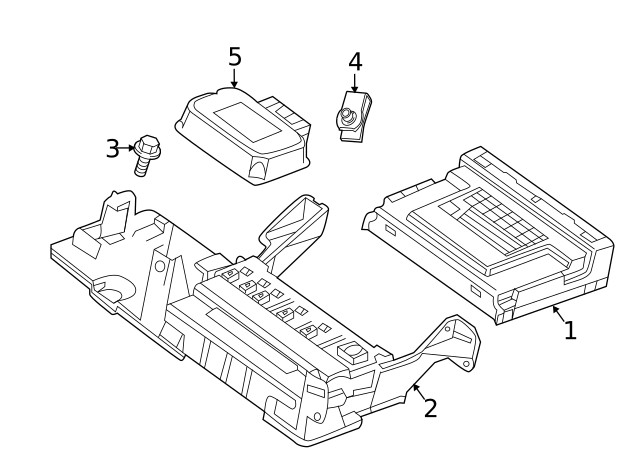 5
4
3
1
2