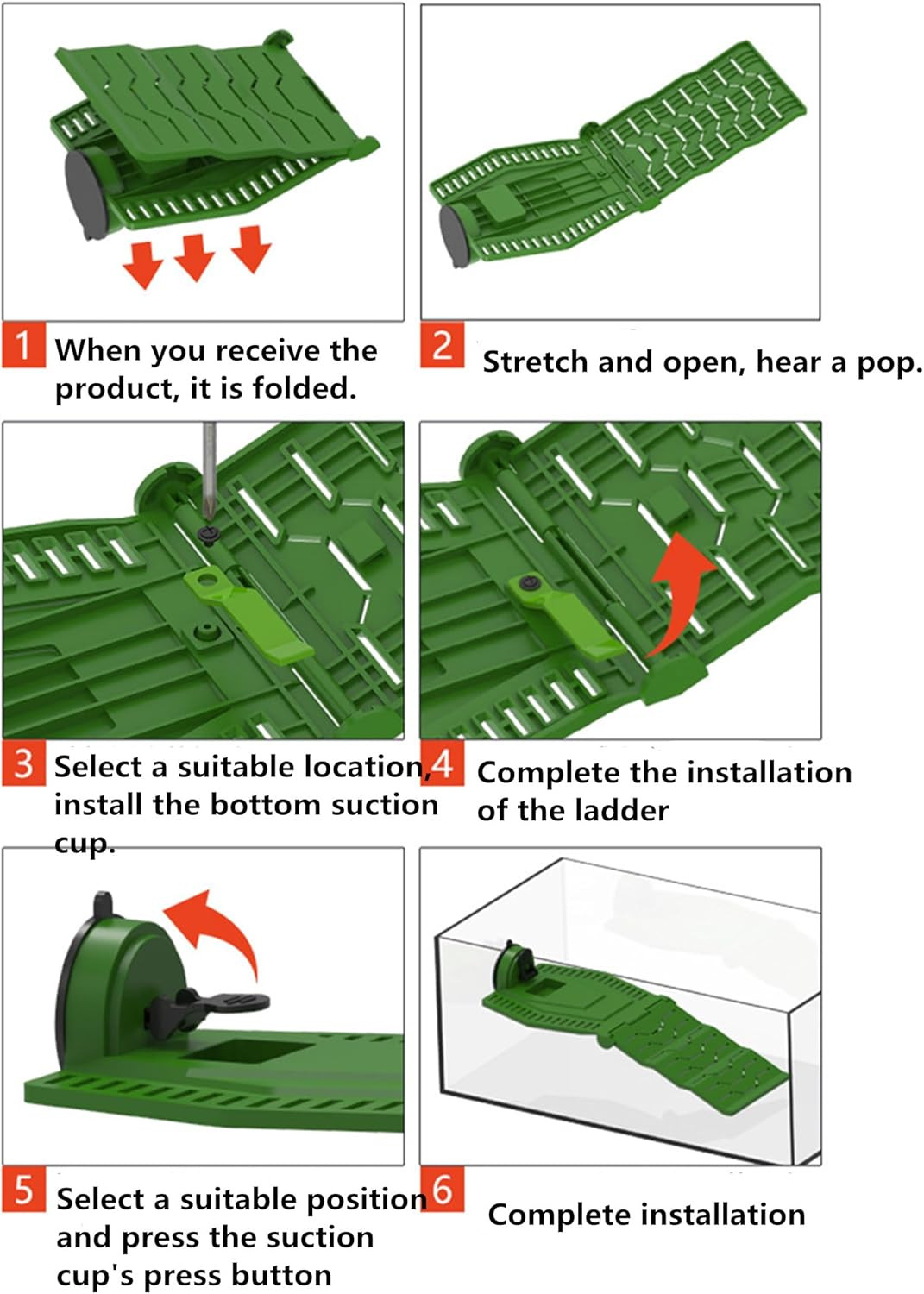 1 When you receive the product, it is folded.

2 Stretch and open, hear a pop.

3 Select a suitable location, install the bottom suction cup.

4 Complete the installation of the ladder

5 Select a suitable position and press the suction cup's press button

6 Complete installation