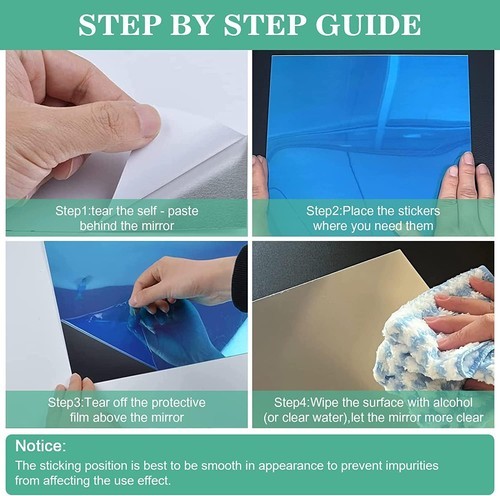 STEP BY STEP GUIDE

Step1:tear the self - paste behind the mirror

Step2:Place the stickers where you need them

Step3:Tear off the protective film above the mirror

Step4:Wipe the surface with alcohol (or clear water),let the mirror more clear

Notice:

The sticking position is best to be smooth in appearance to prevent impurities from affecting the use effect.