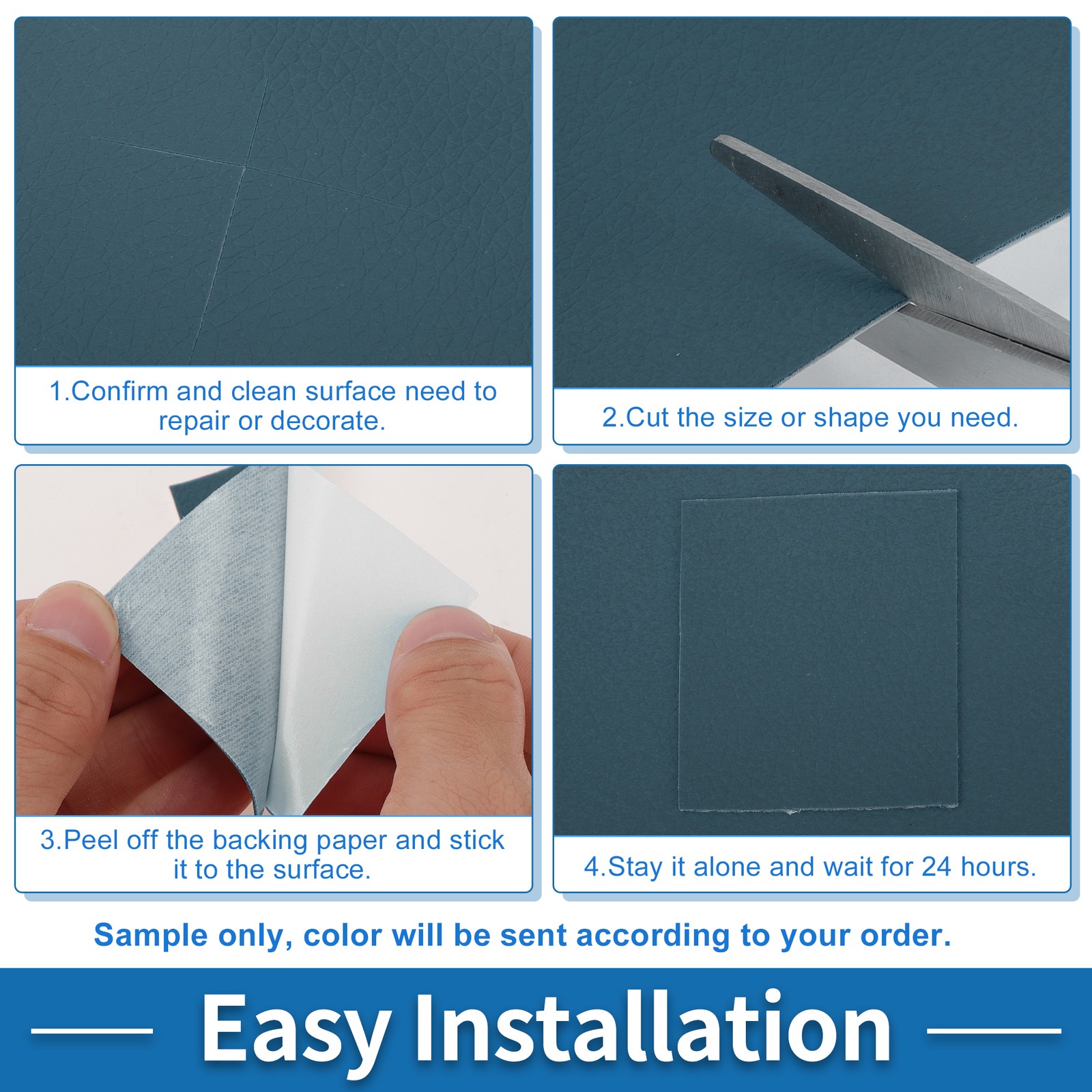 1.Confirm and clean surface need to repair or decorate.

2.Cut the size or shape you need.

3.Peel off the backing paper and stick it to the surface.

4.Stay it alone and wait for 24 hours.

Sample only, color will be sent according to your order.

Easy Installation