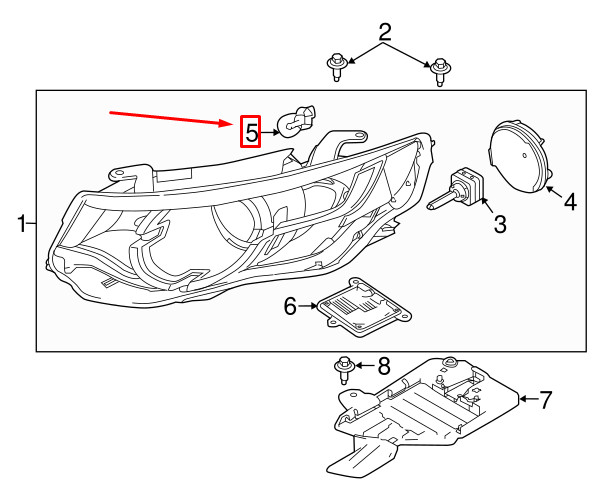 2
5
1
4
3
6
8
7