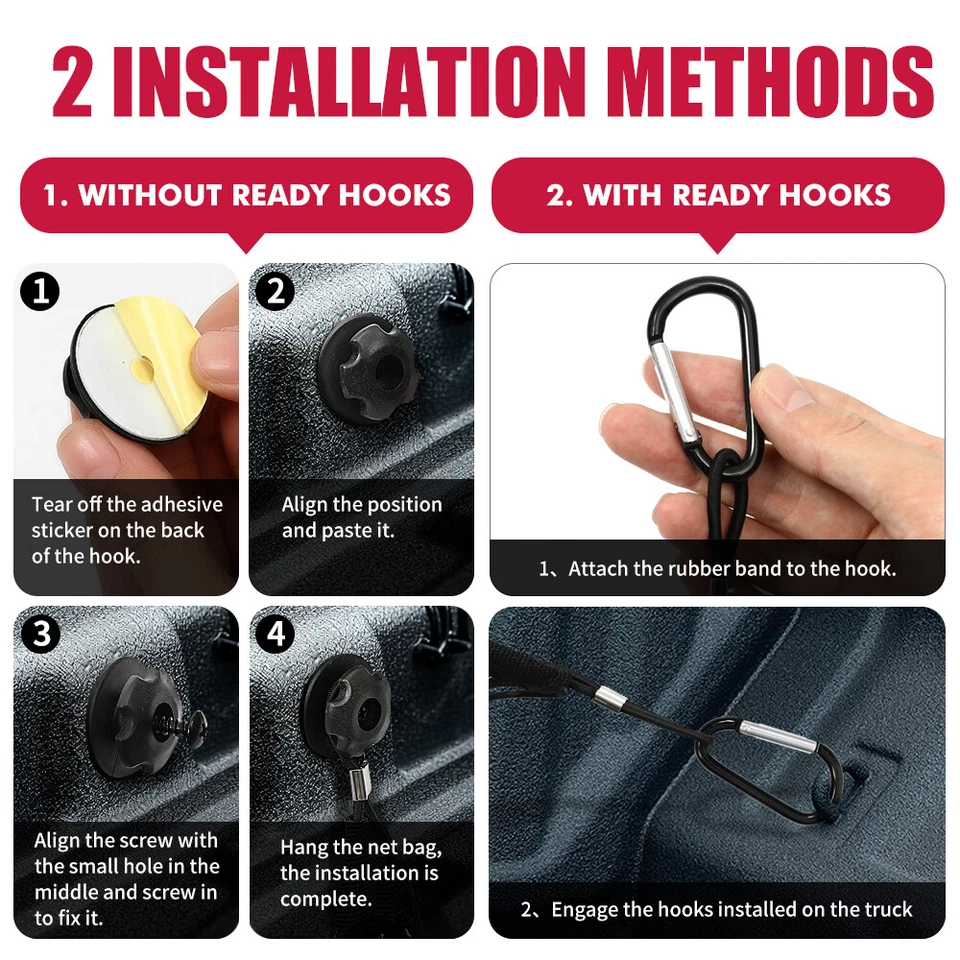 2 INSTALLATION METHODS

1. WITHOUT READY HOOKS

1

Tear off the adhesive sticker on the back of the hook.

2

Align the position and paste it.

3

Align the screw with the small hole in the middle and screw in to fix it.

4

Hang the net bag, the installation is complete.

2. WITH READY HOOKS

1、Attach the rubber band to the hook.

2、Engage the hooks installed on the truck